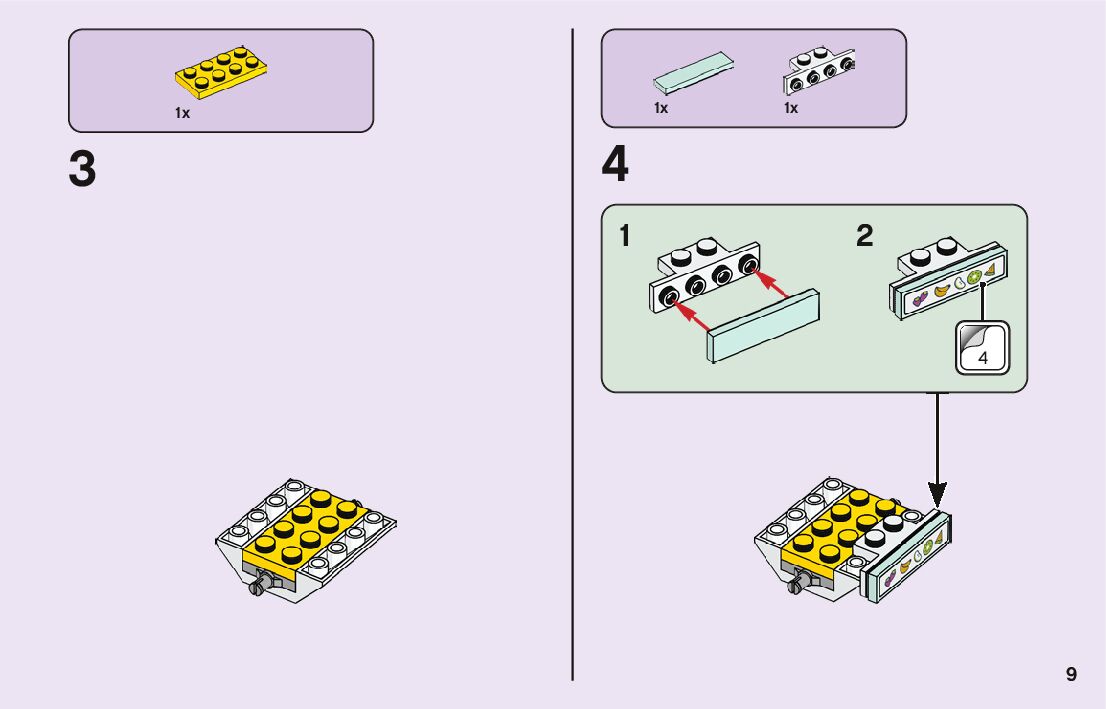 1x

3

1x 1x

4

1

2

4

9