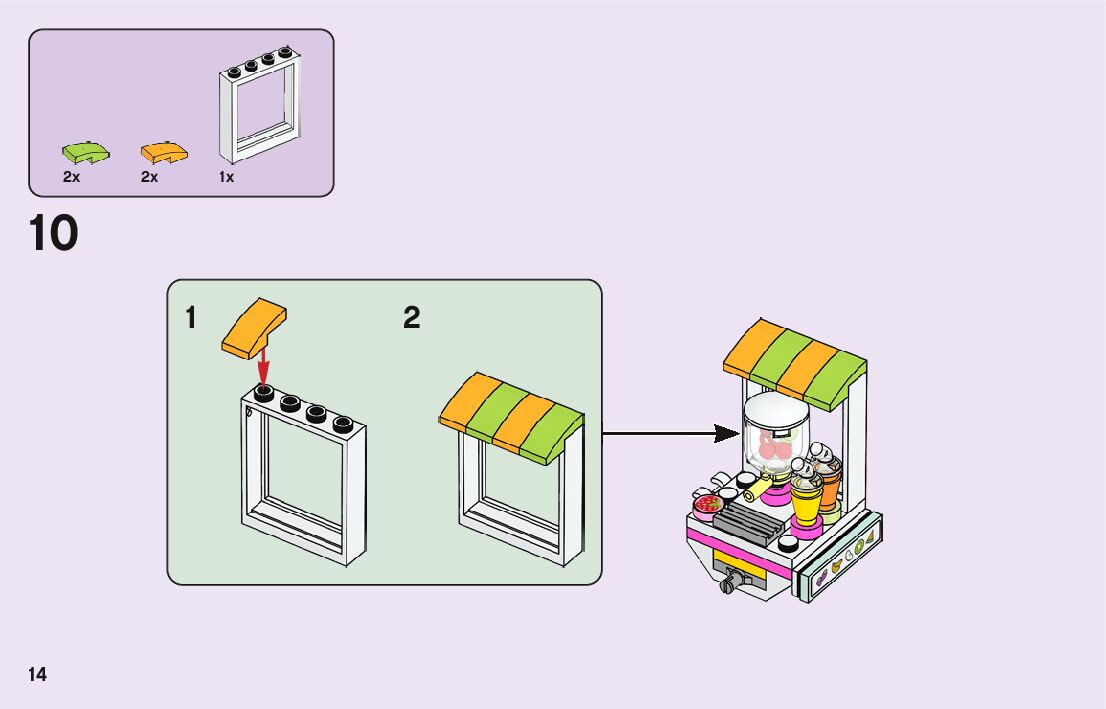 2x 2x 1x

10

1

2

14