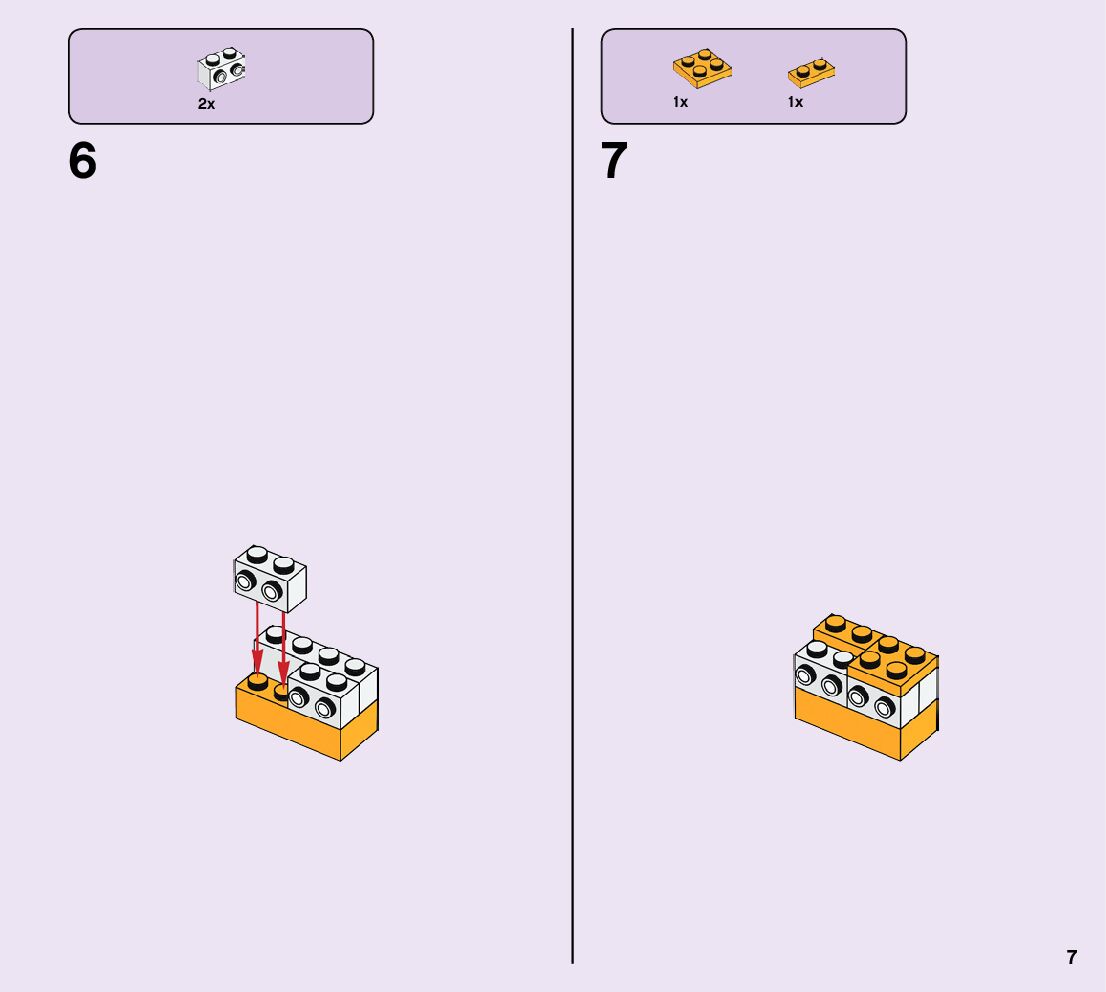 2x

6

1x 1x

7

7