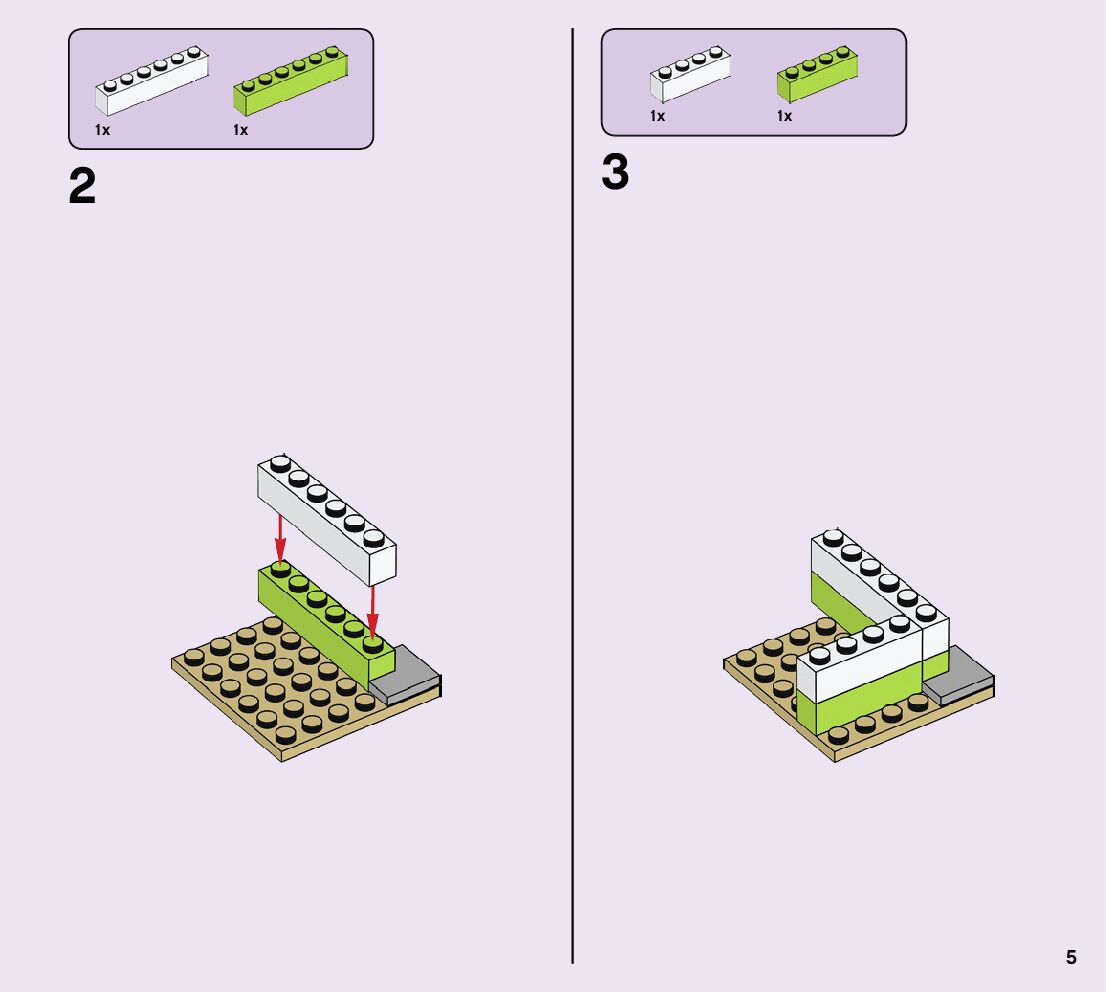 1x 1x

2

1x 1x

3

5