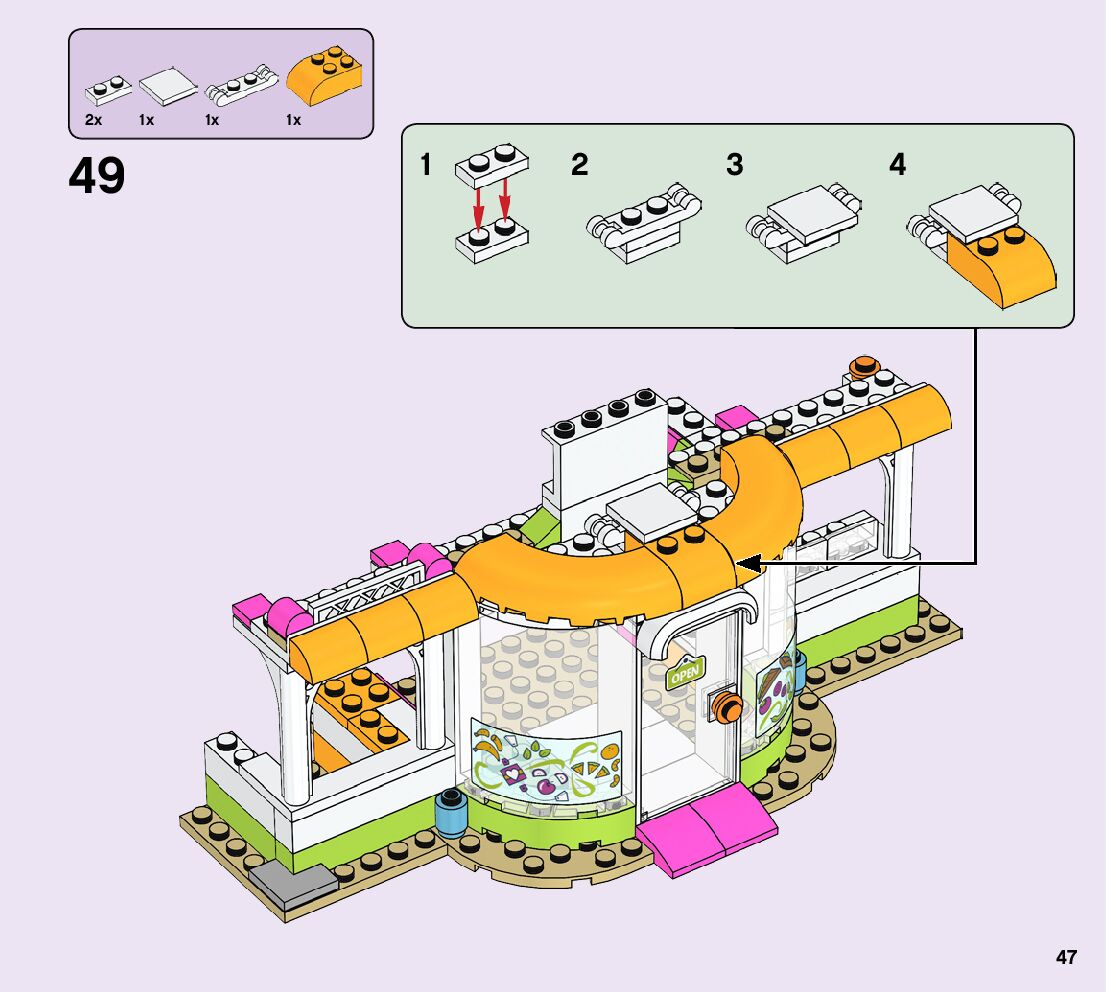 2x 1x 1x 1x

49

1 2 3 4

OPEN

47