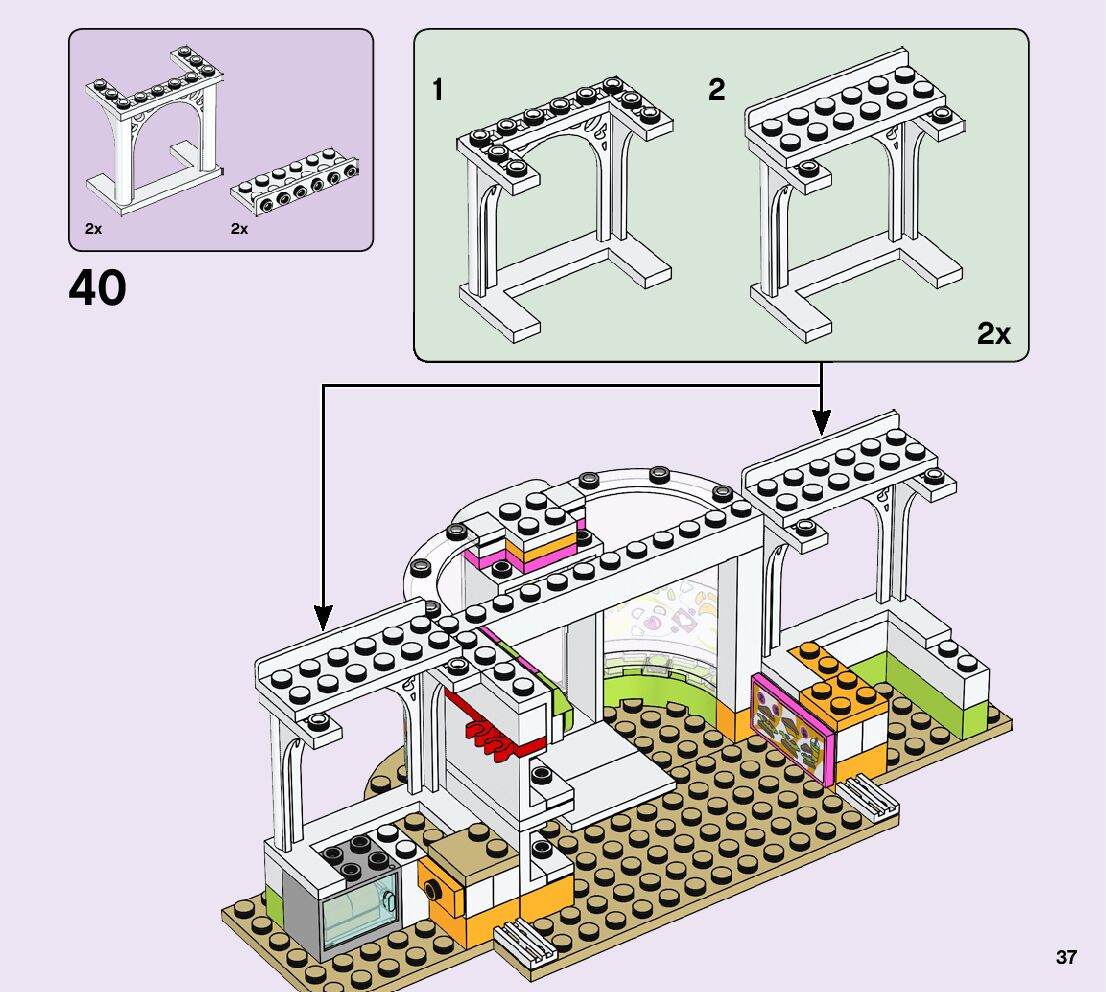 2x

2x

40

1

2

2x

37