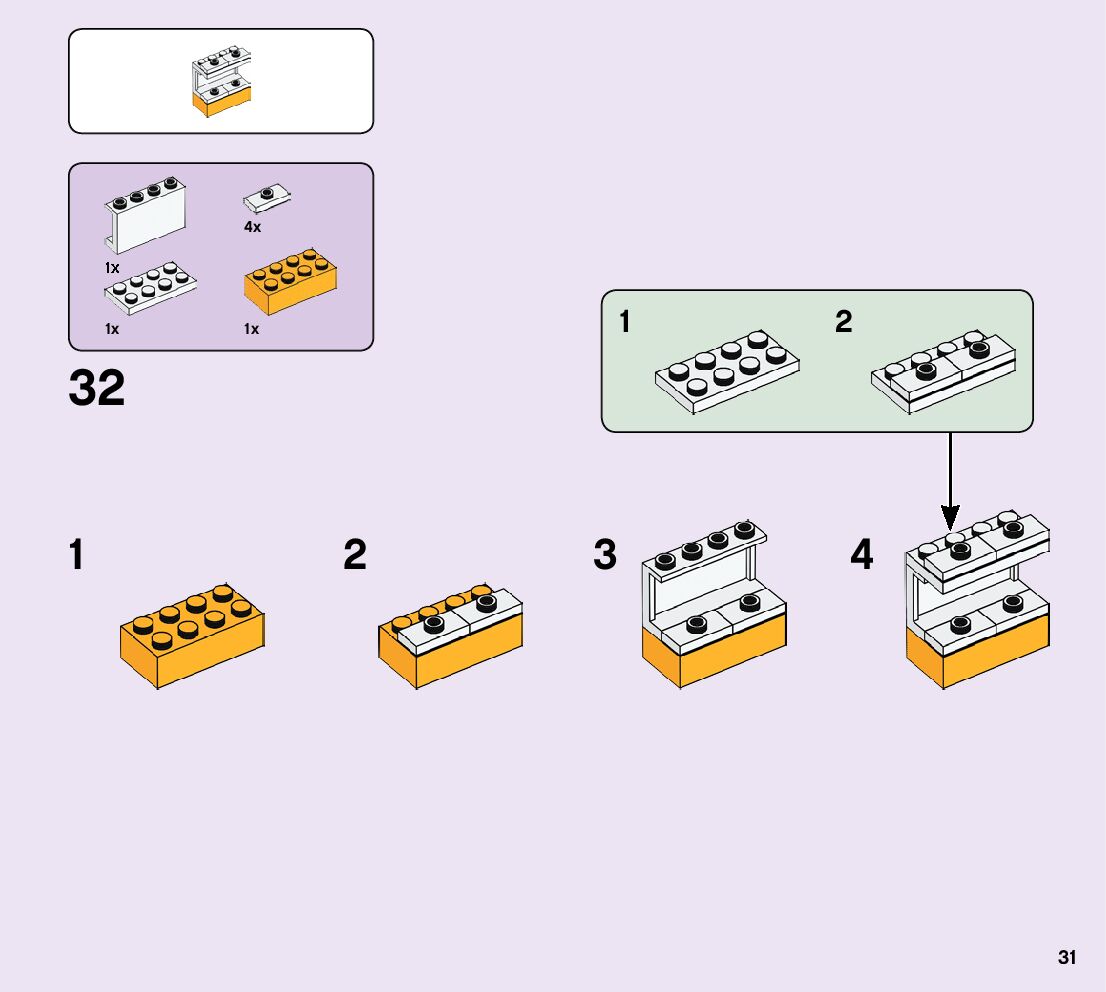 4x
1x
1x
1x

32

1
2

1
2
3
4

31