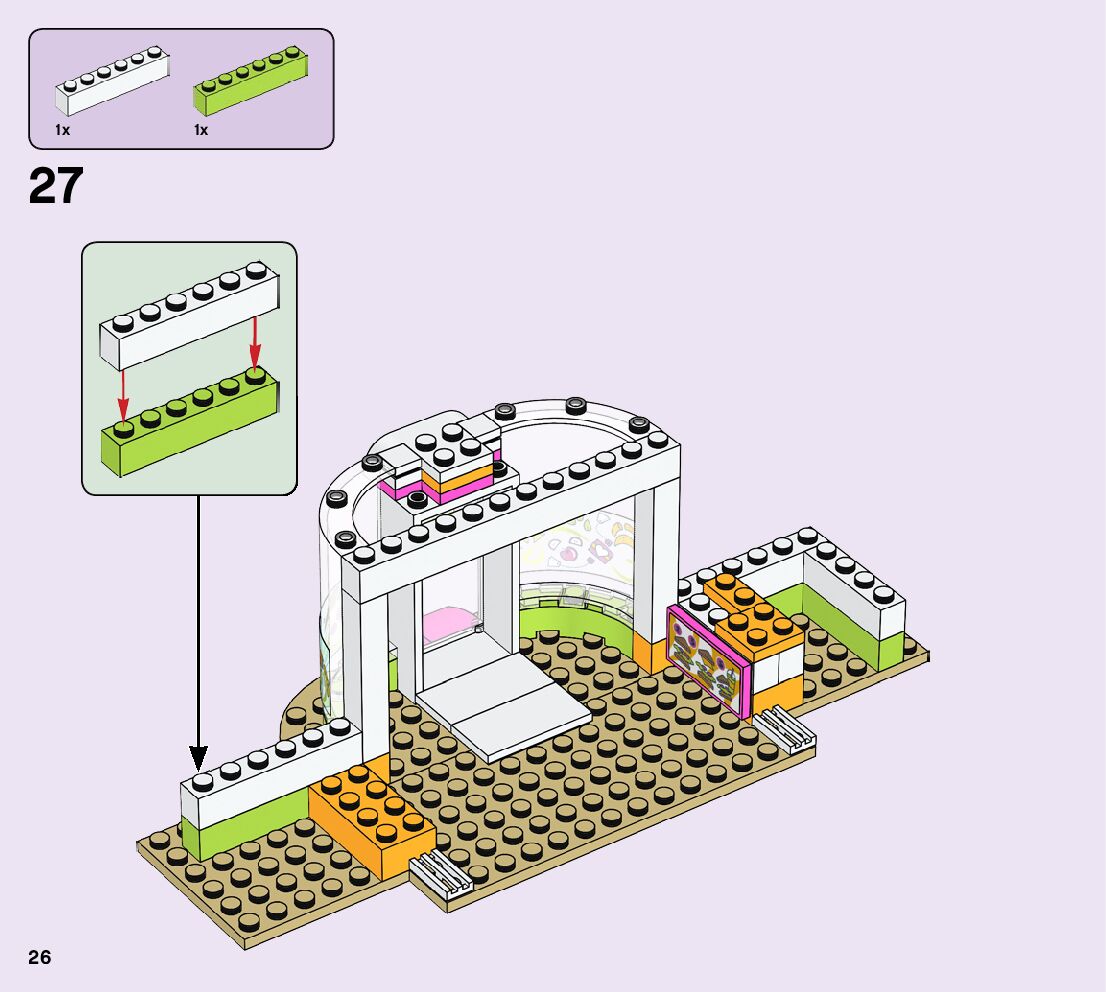 1x
1x

27

26