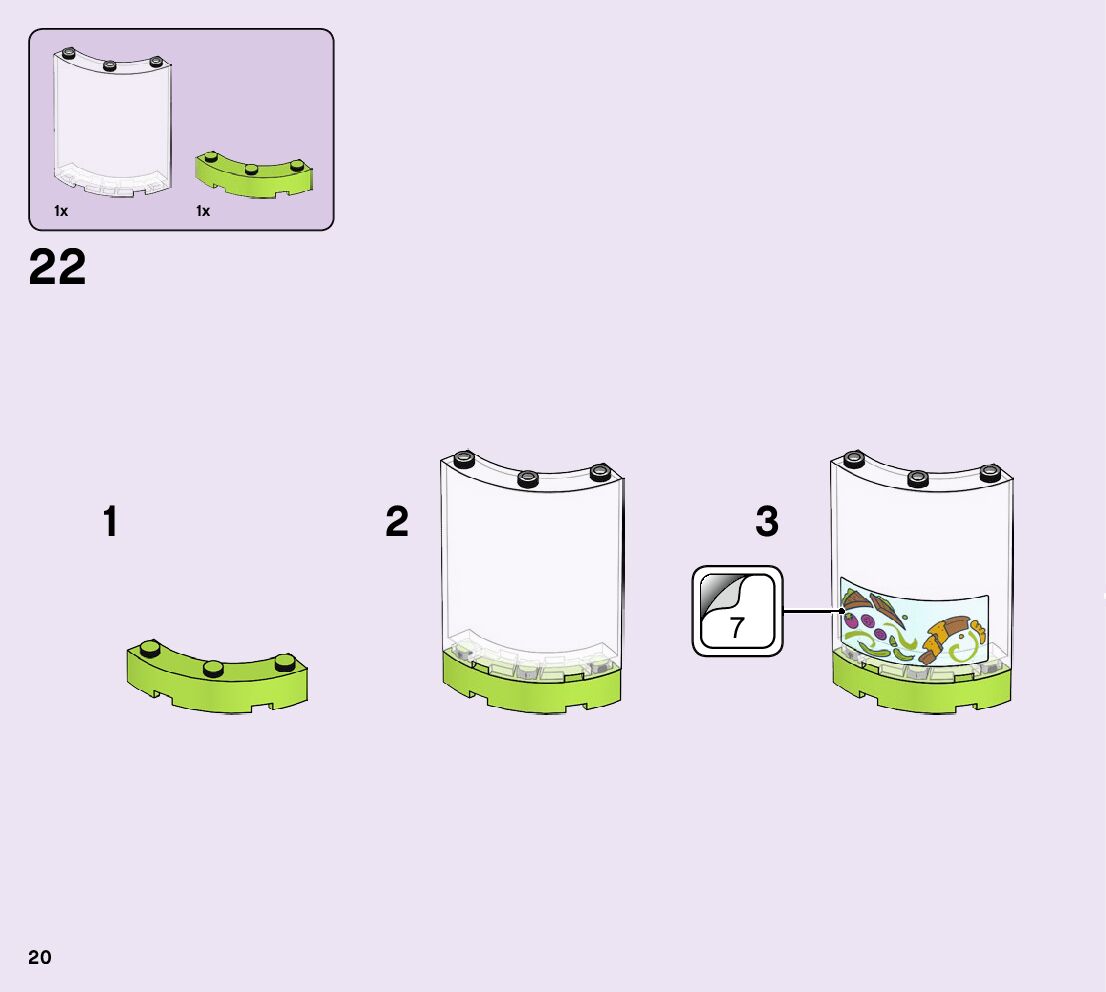 1x
1x

22

1

2

3

7

20