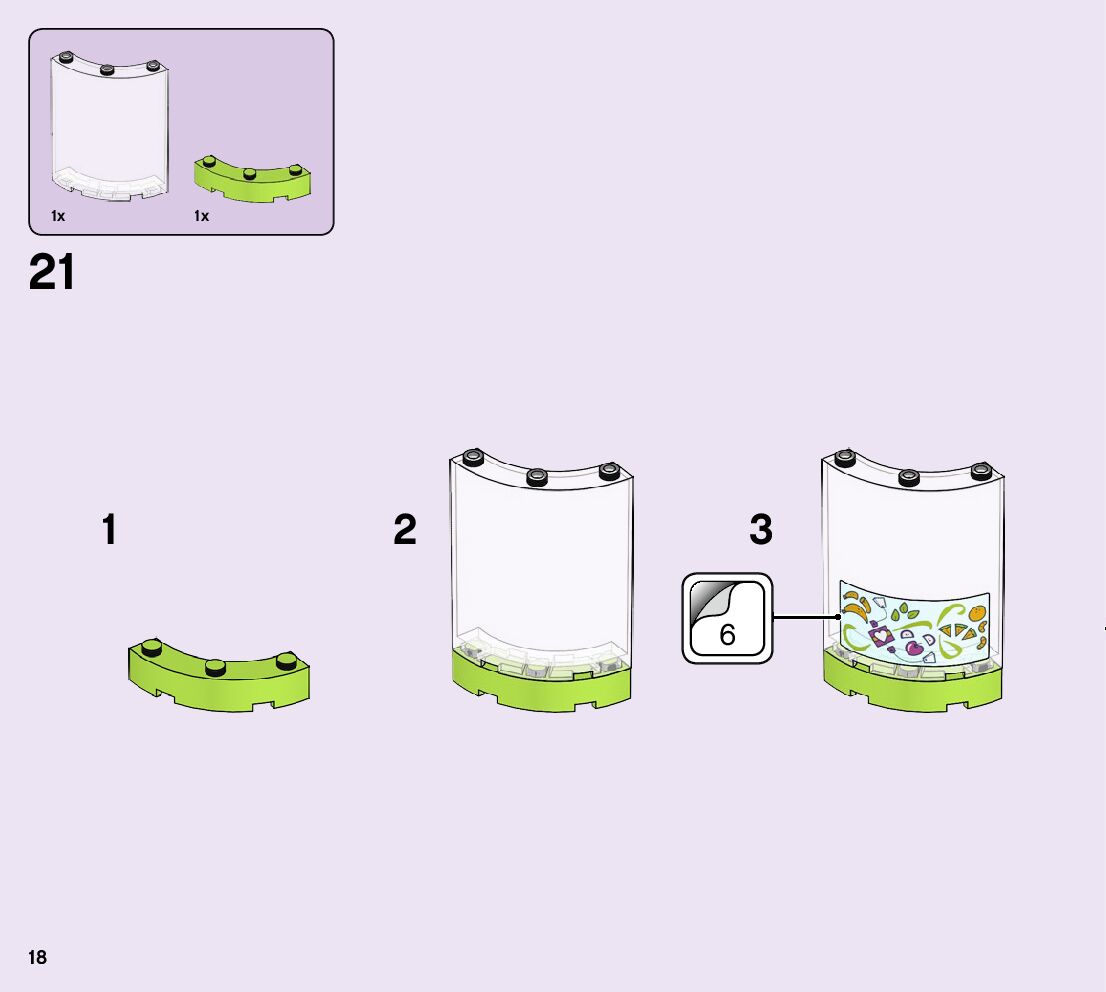 1x
1x

21

1

2

3

6

18