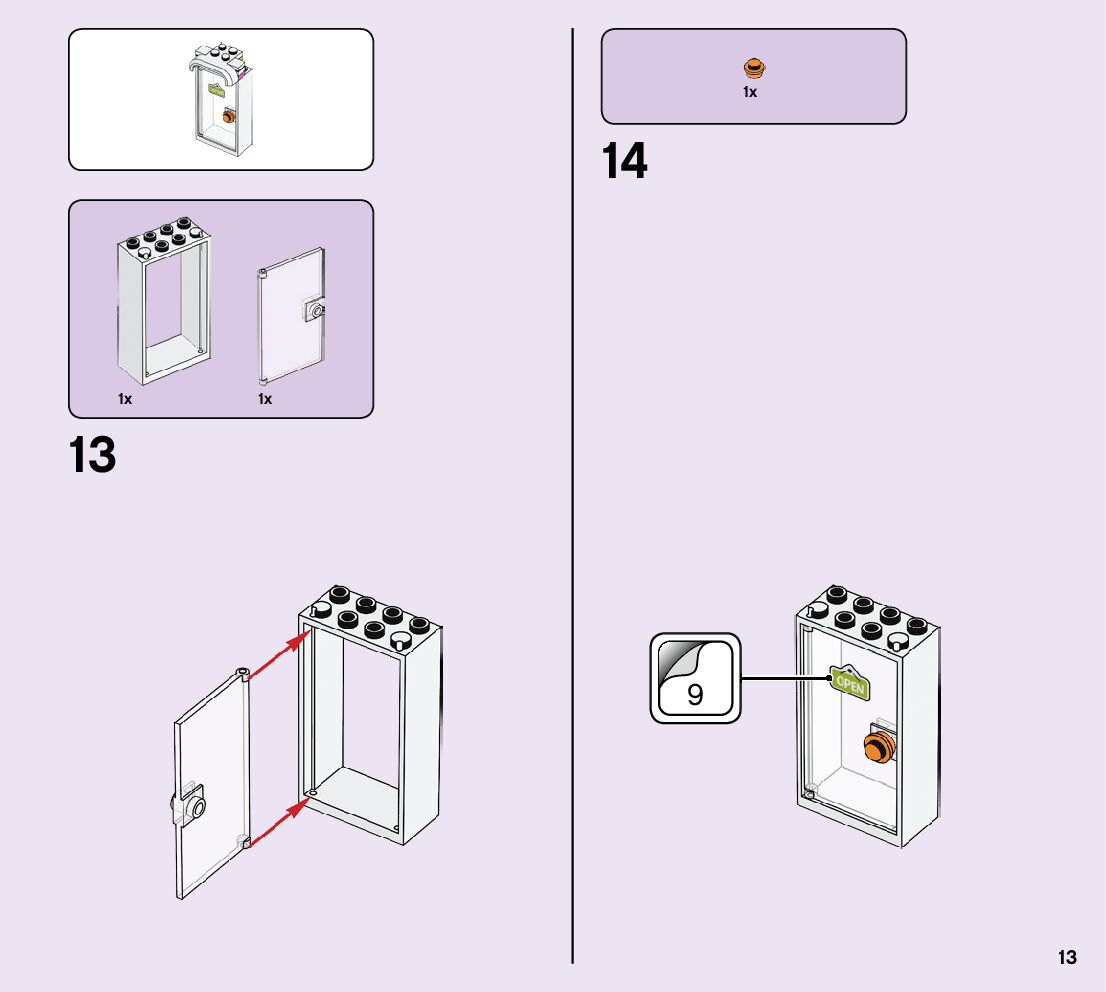 1x 1x

13

1x

14

9

OPEN

13