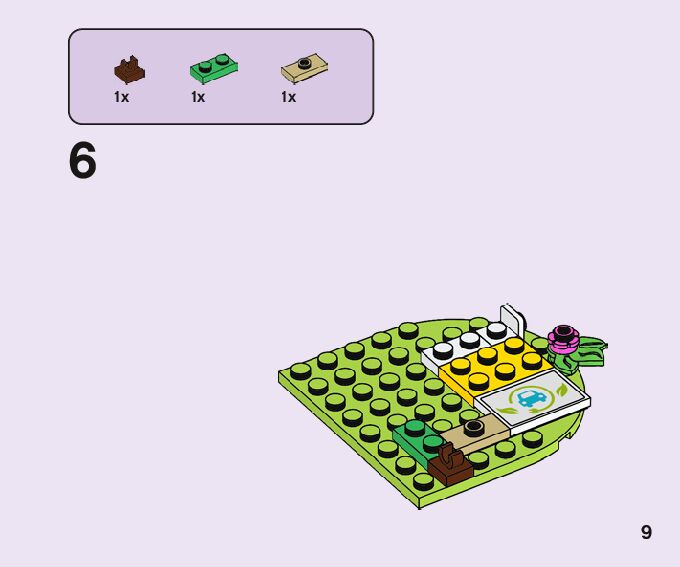 1x 1x 1x

6

9