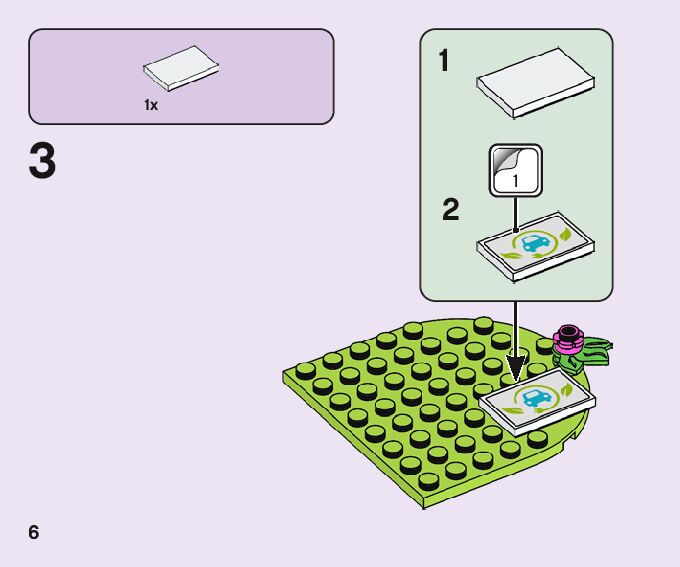 1x

3

1

1

2

6