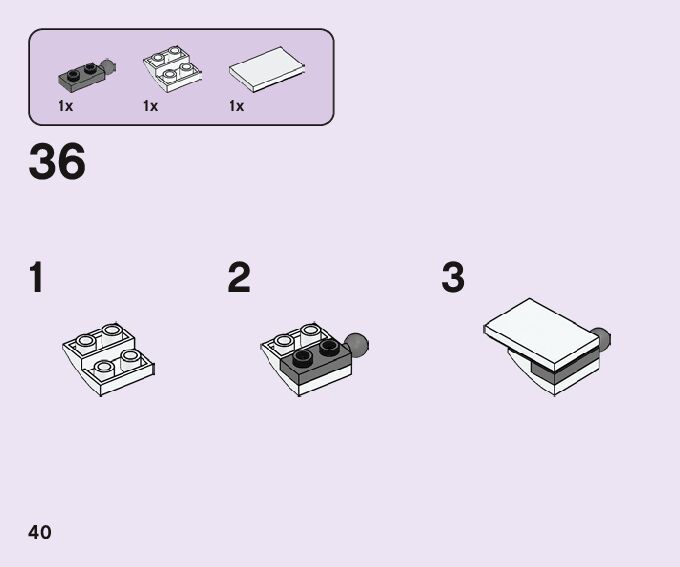 1x 1x 1x

36

1

2

3

40