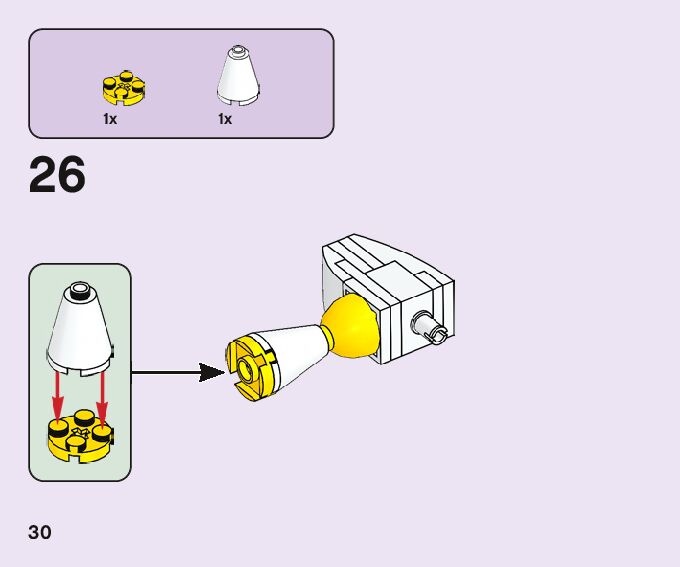 1x
1x

26

30