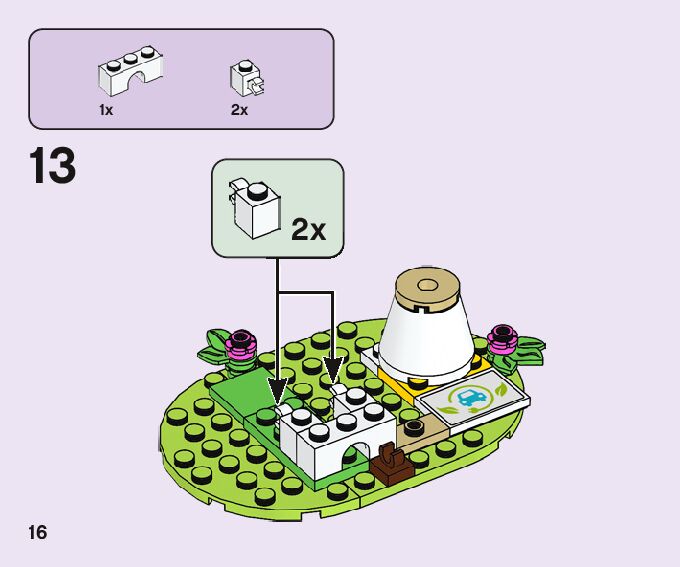 1x

2x

13

2x

16