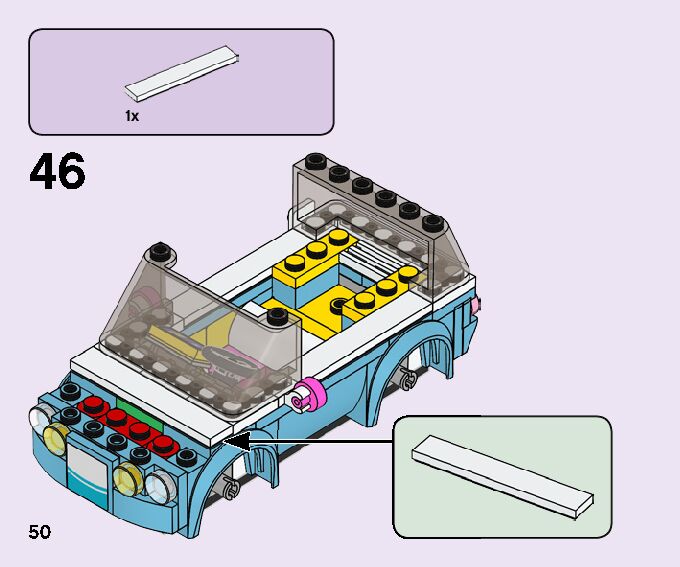 1x

46

50