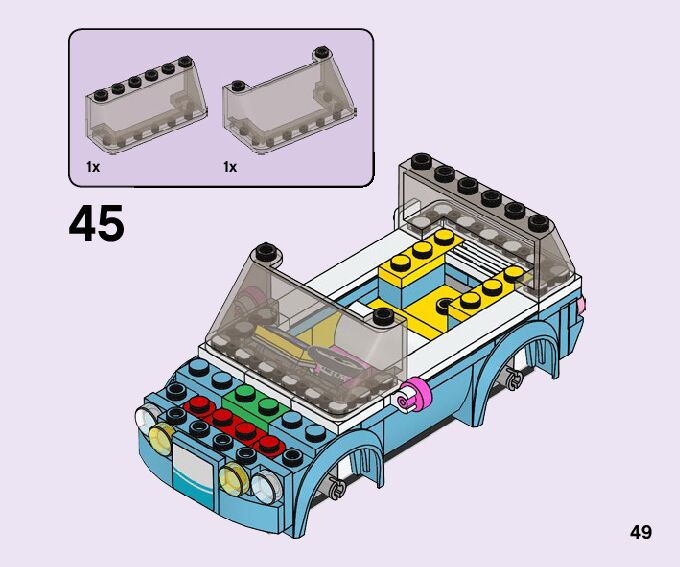 1x

1x

45

49