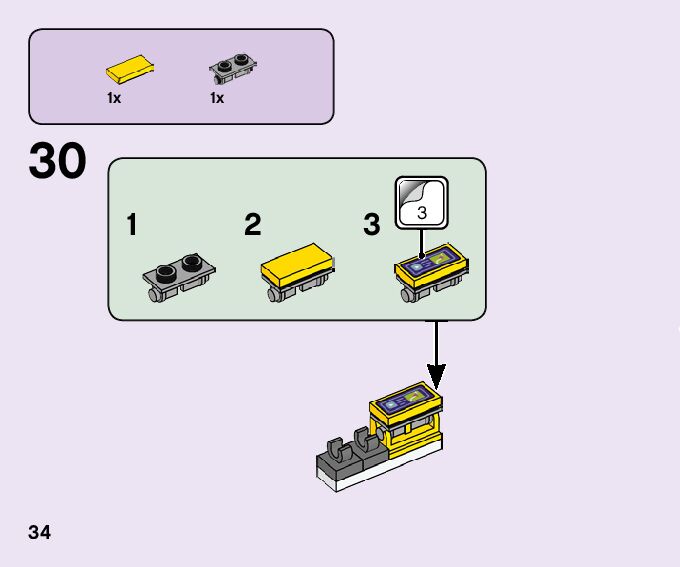 1x
1x

30

1
2
3
3

34