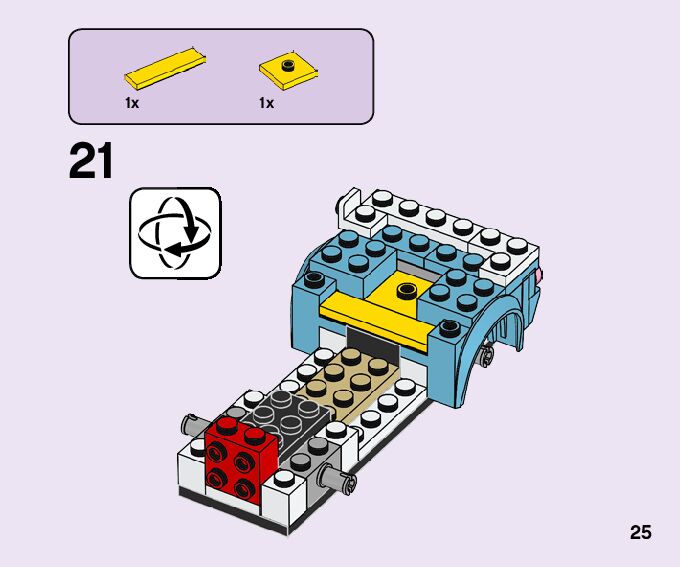 1x

1x

21

25