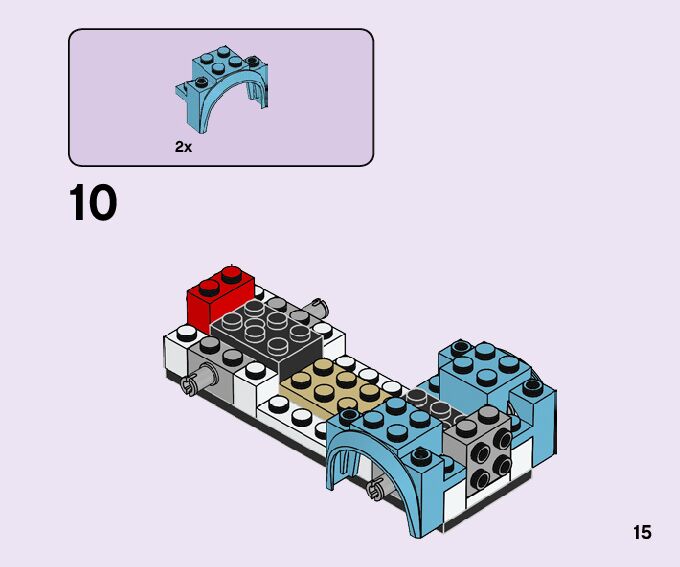 2x

10

15