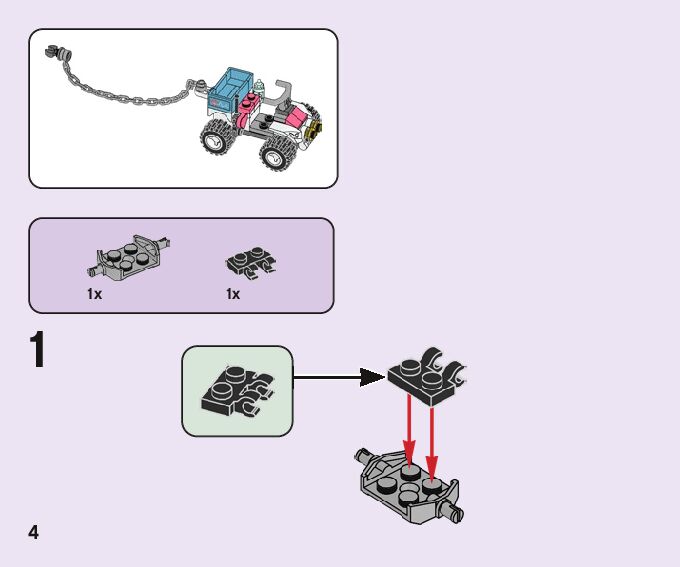 1x

1x

1

4