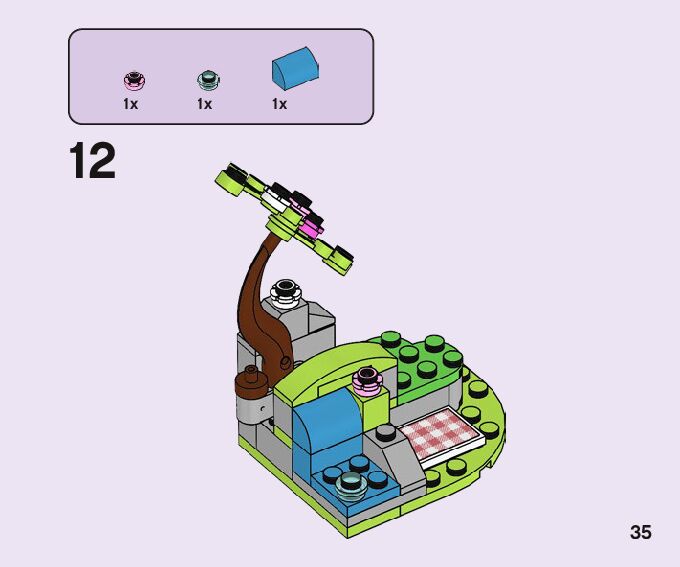 1x 1x 1x

12

35