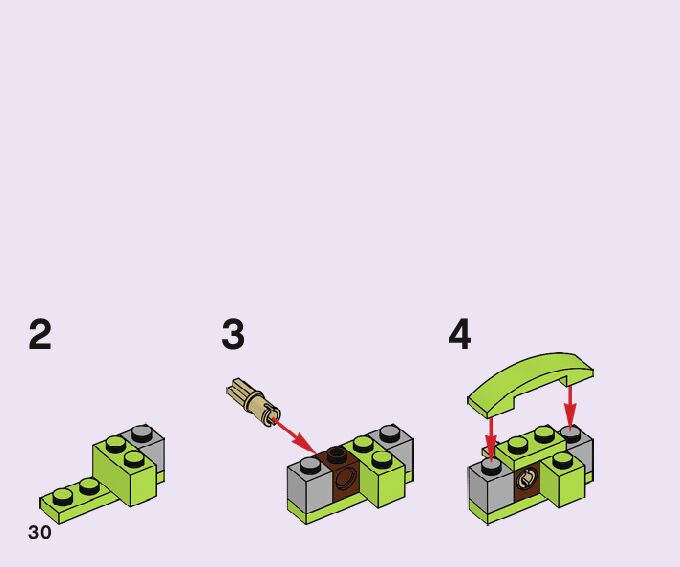 2

3

4

30