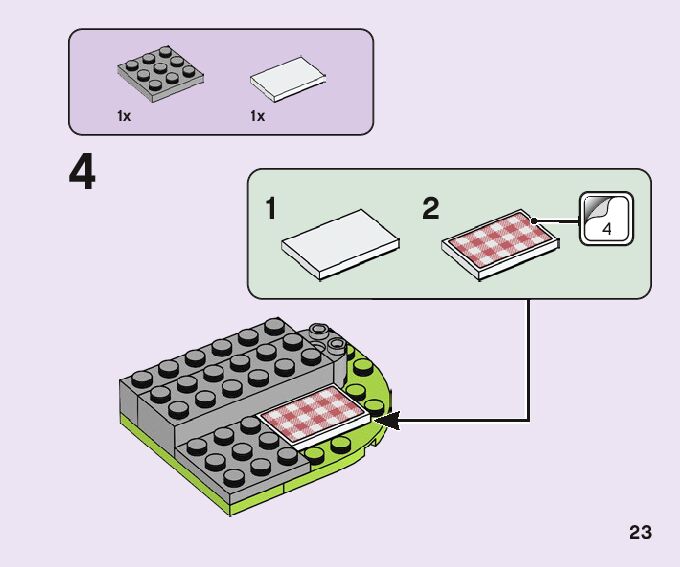 1x
1x

4

1
2
4

23