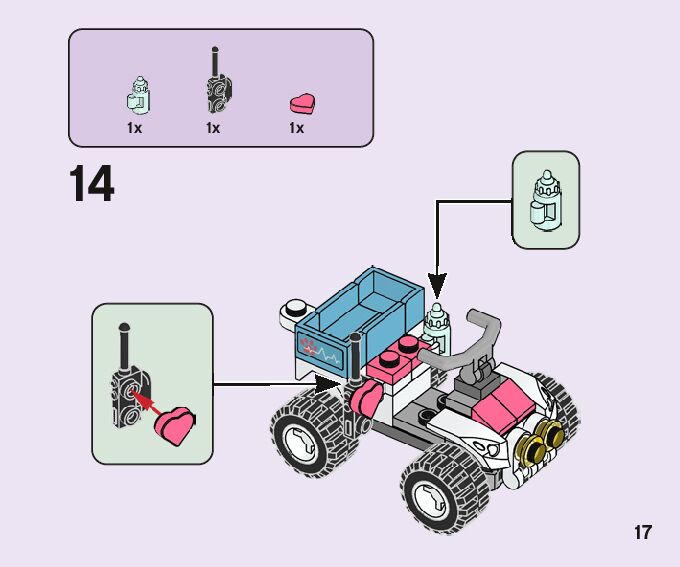 1x 1x 1x

14

17