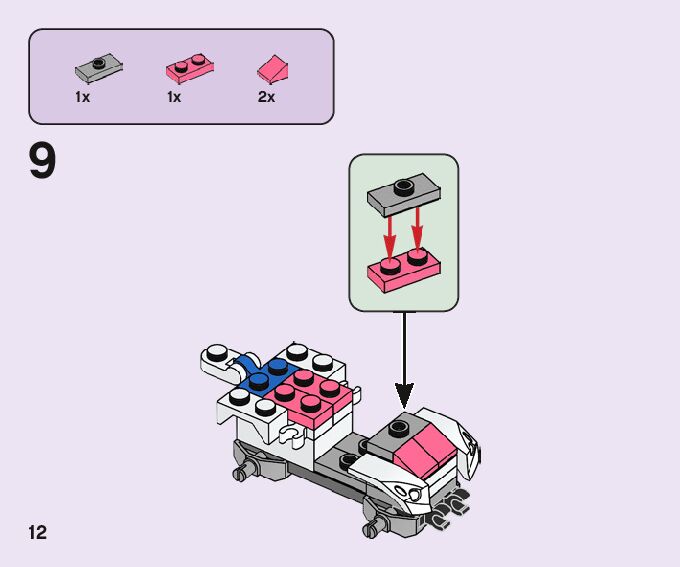 1x 1x 2x

9

12