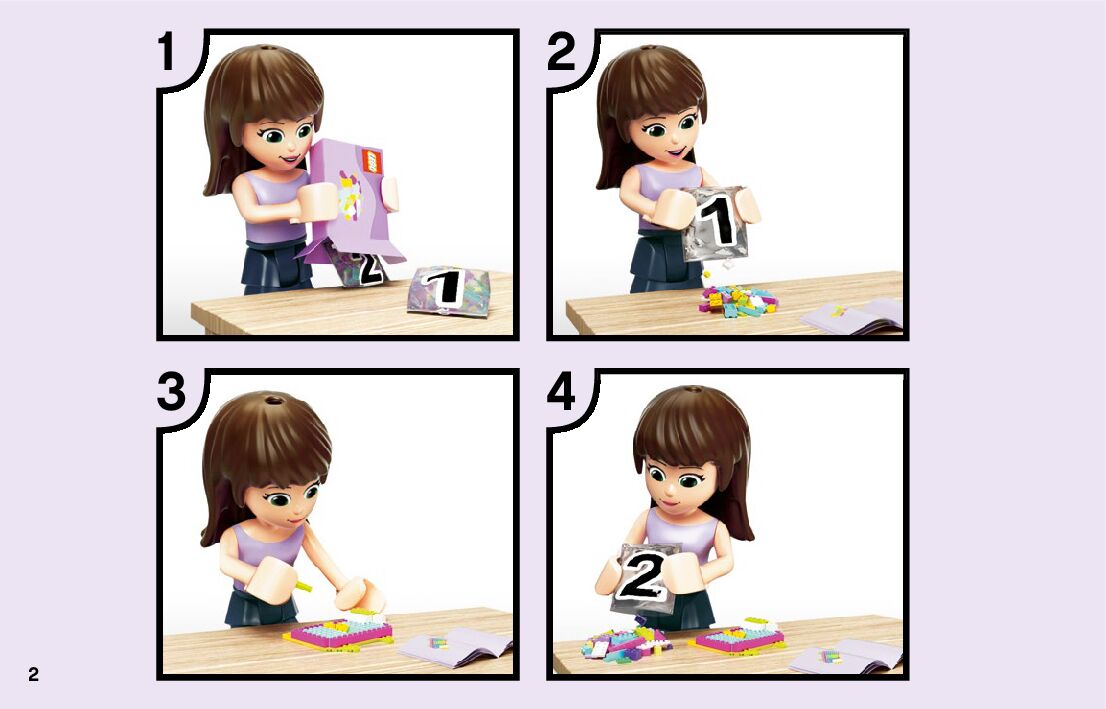 1
2
1
2
1
3
4
2
2