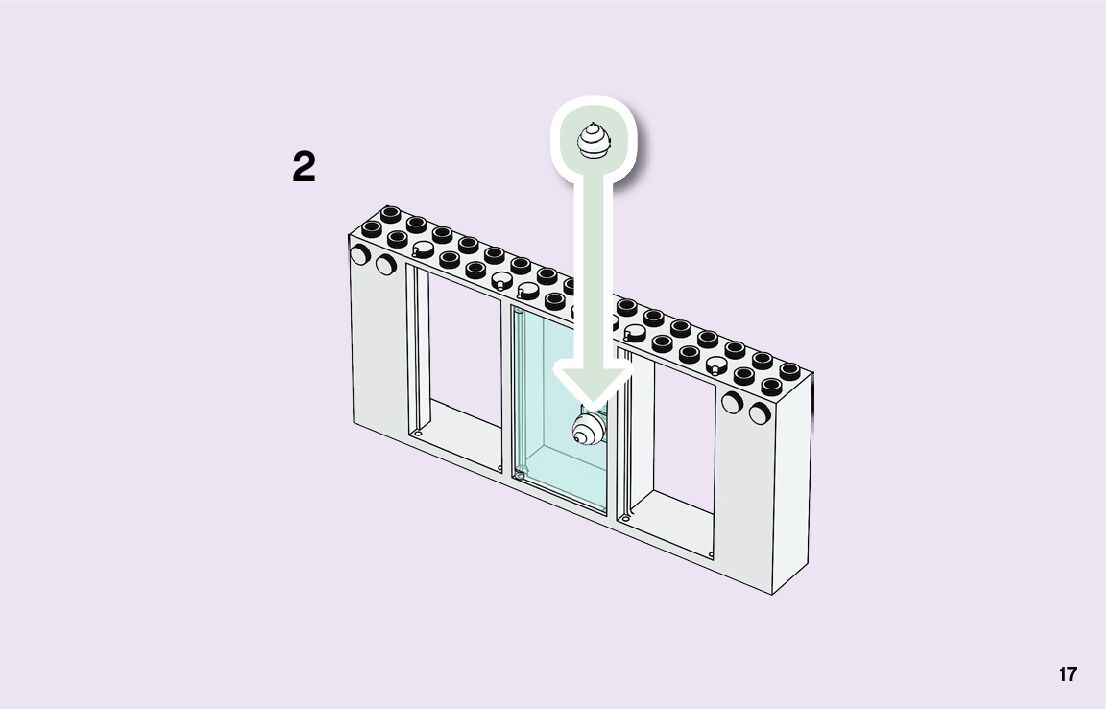 2

17