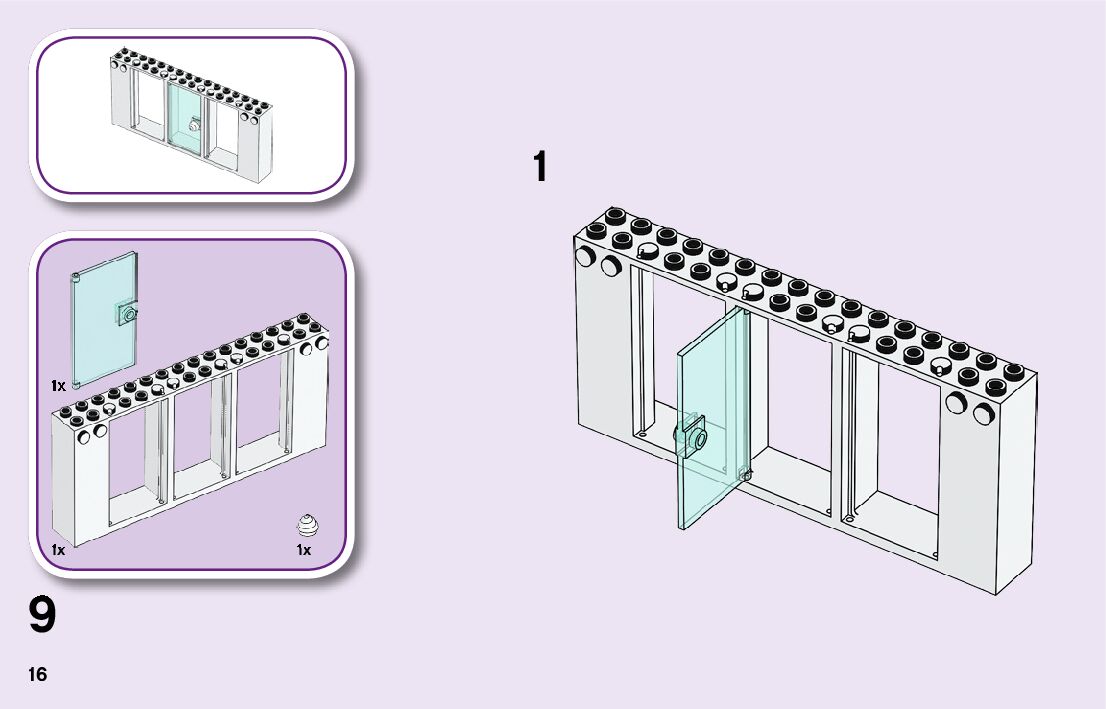 1x

1x

1x

9

16

1