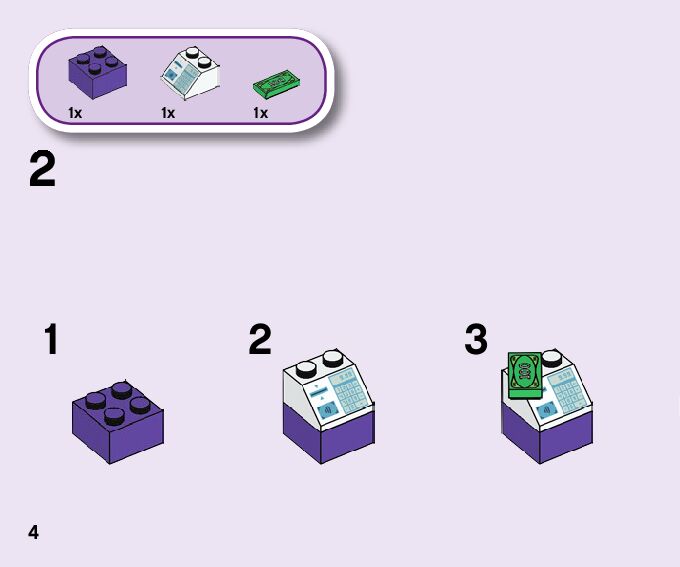 1x 1x 1x

2

1

2

3

4