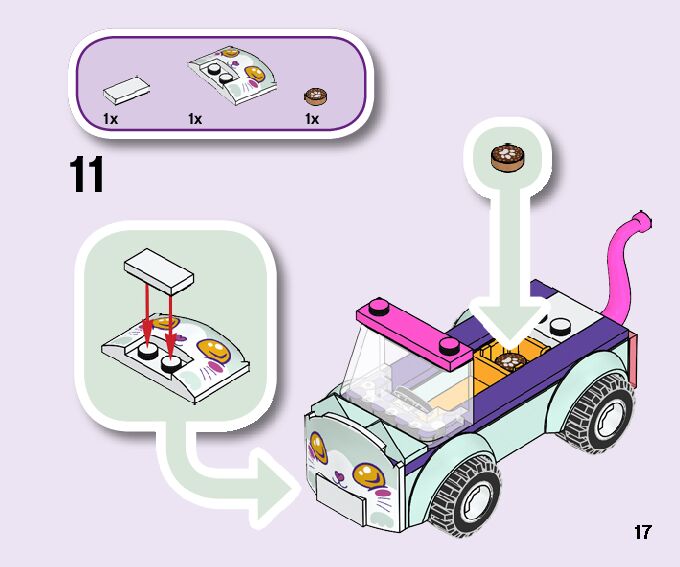 1x 1x 1x

11

17