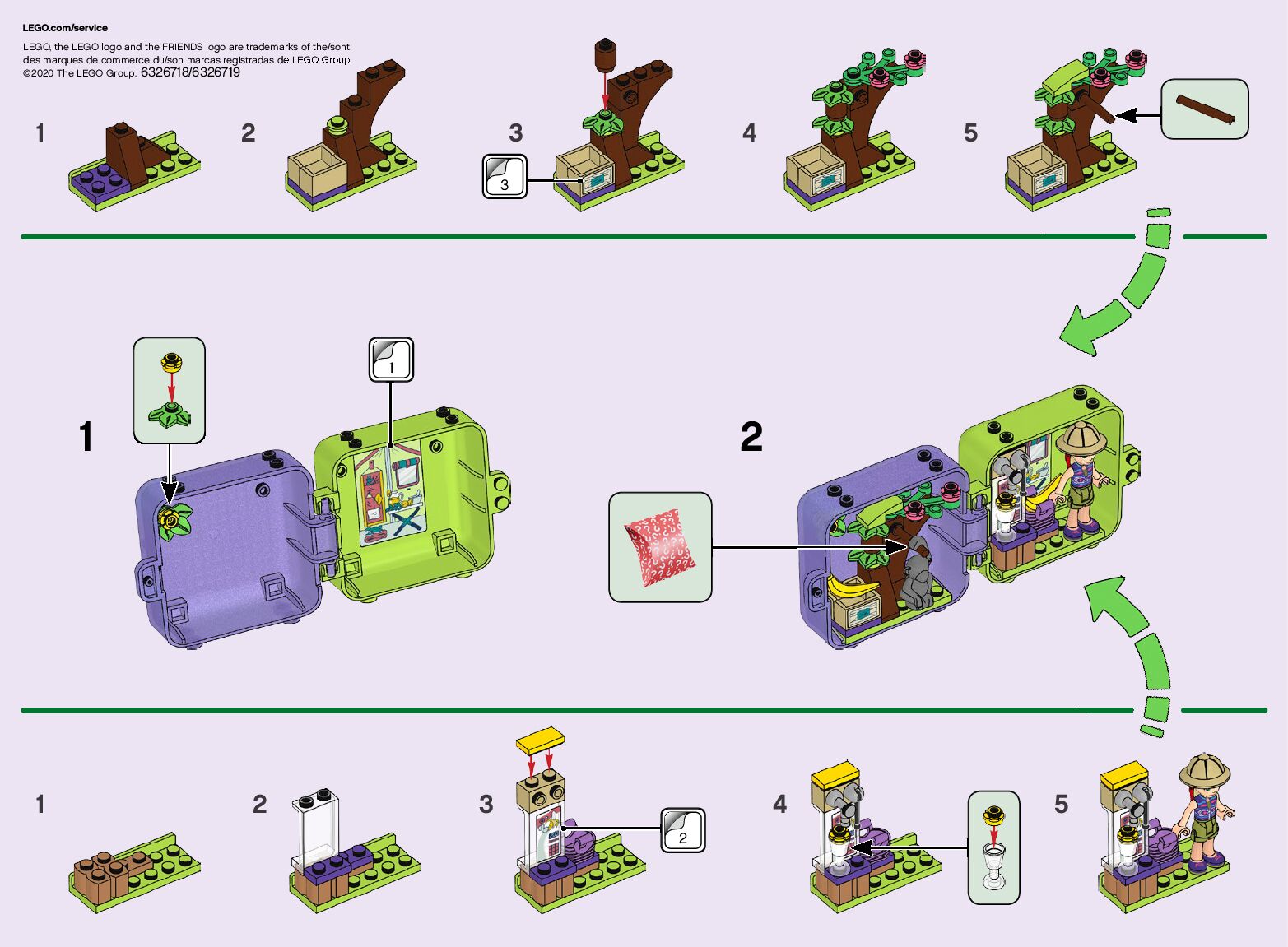 LEGO.com/service

LEGO, the LEGO logo and the FRIENDS logo are trademarks of the/sont des marques de commerce du/son marcas registradas de LEGO Group. ©2020 The LEGO Group. 6326718/6326719

1

2

3

3

4

5

1

1

2

1

2

3

2

4

5