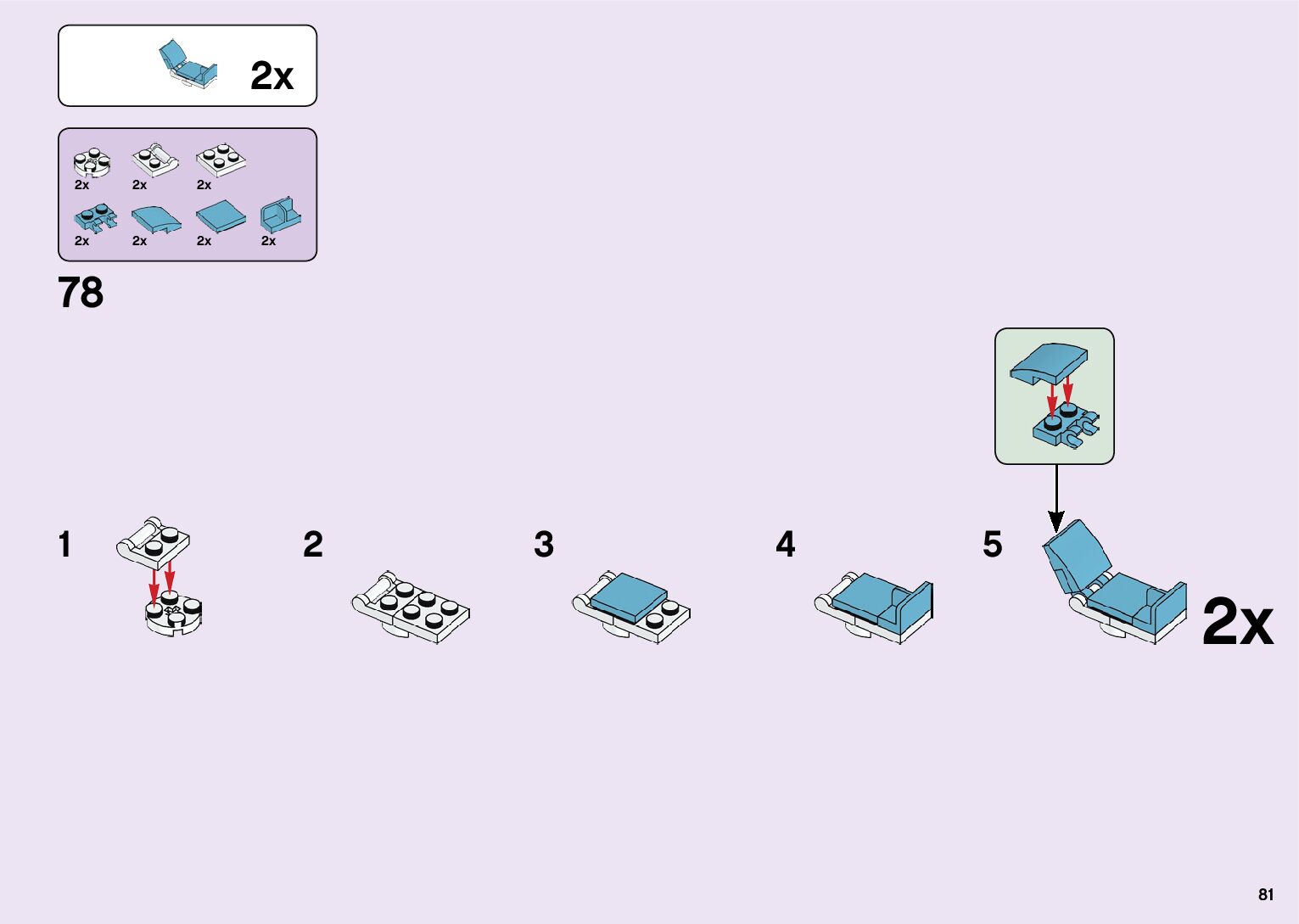 2x

2x 2x 2x

2x 2x 2x 2x

78

1

2

3

4

5

2x

81