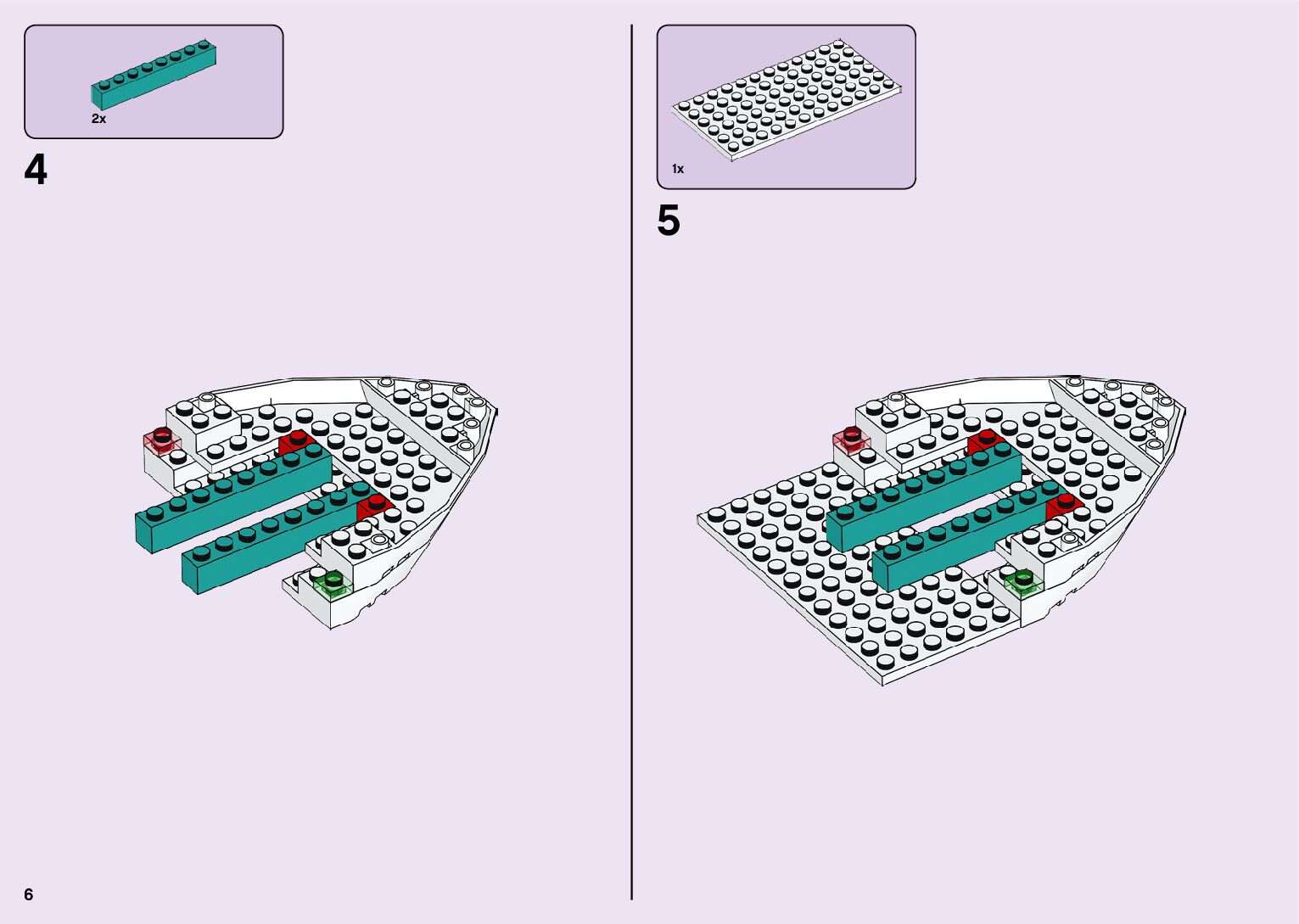 2x

4

1x

5

6