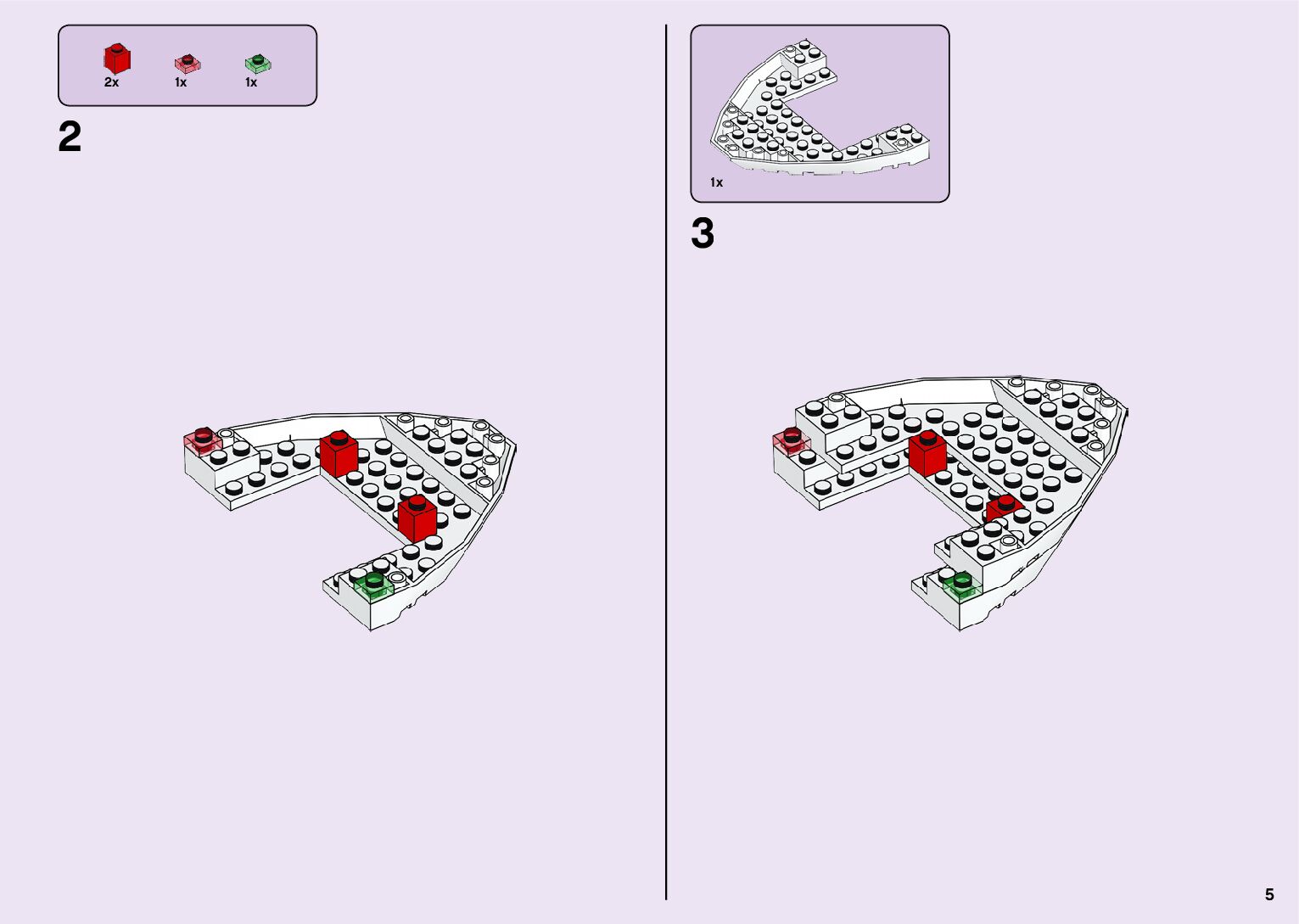 2x 1x 1x

2

1x

3

5