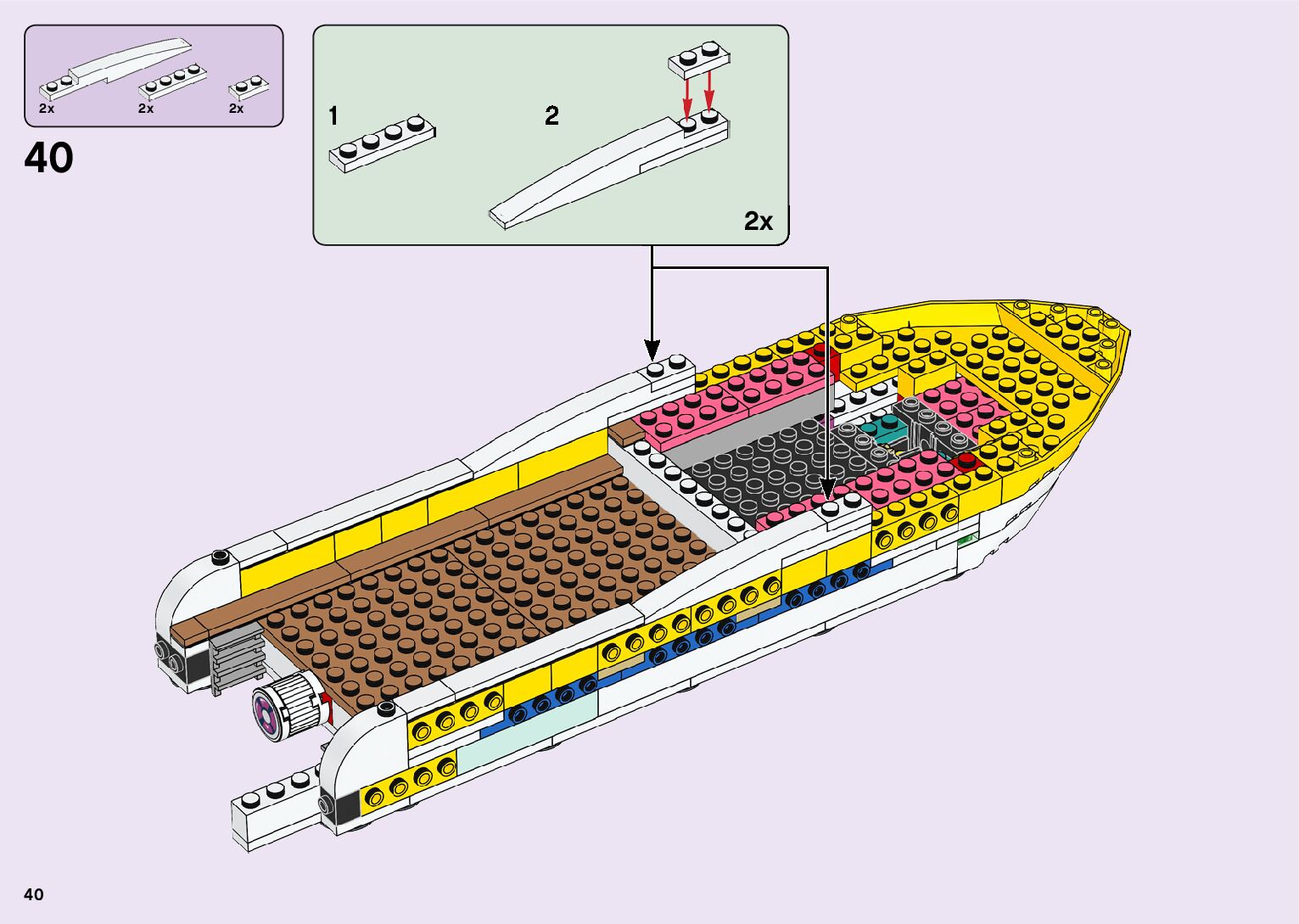 2x 2x 2x

40

1

2

2x

40