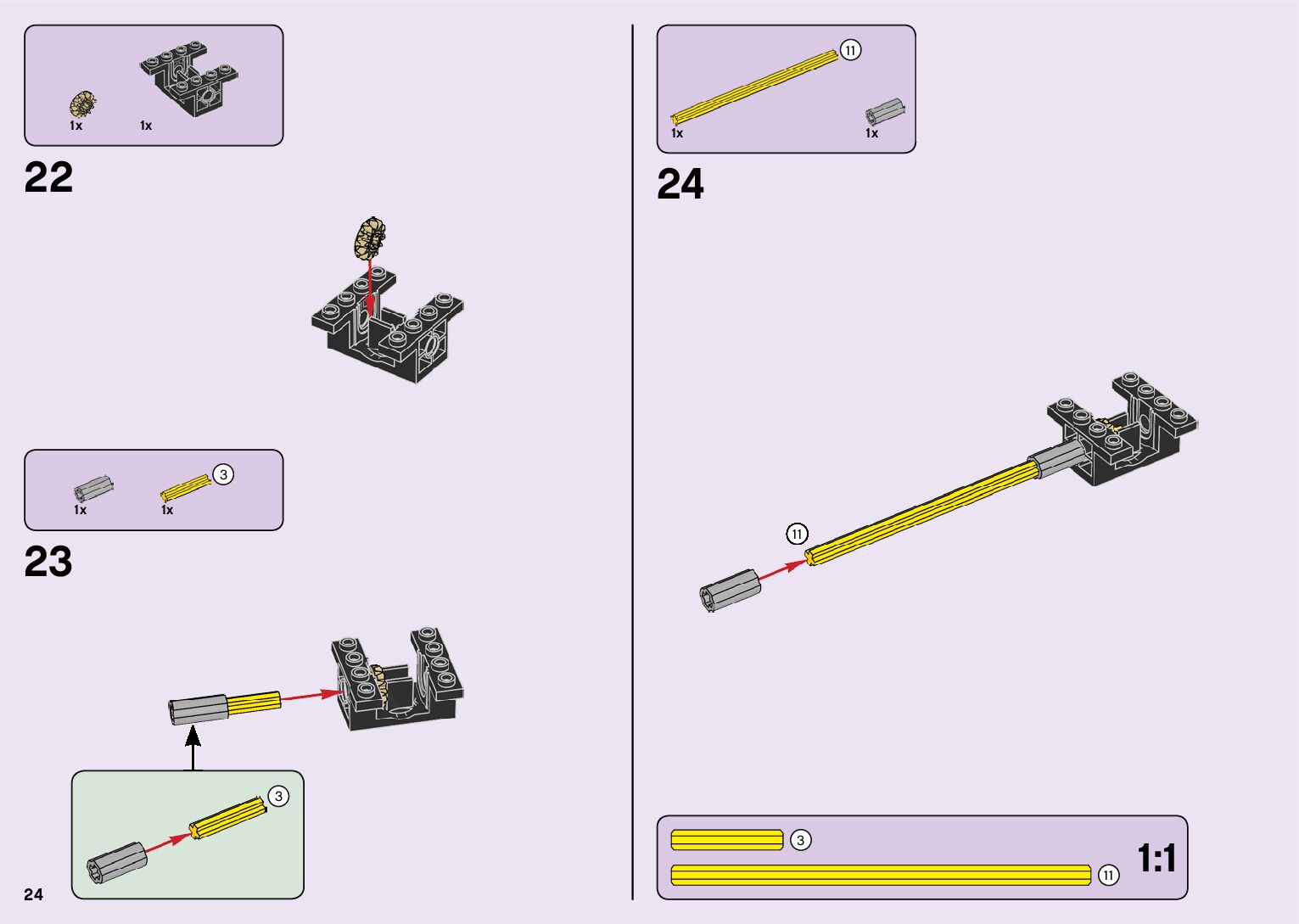 1x 1x

22

3
1x 1x

23

3

24

11
1x 1x

24

11

3
11
1:1