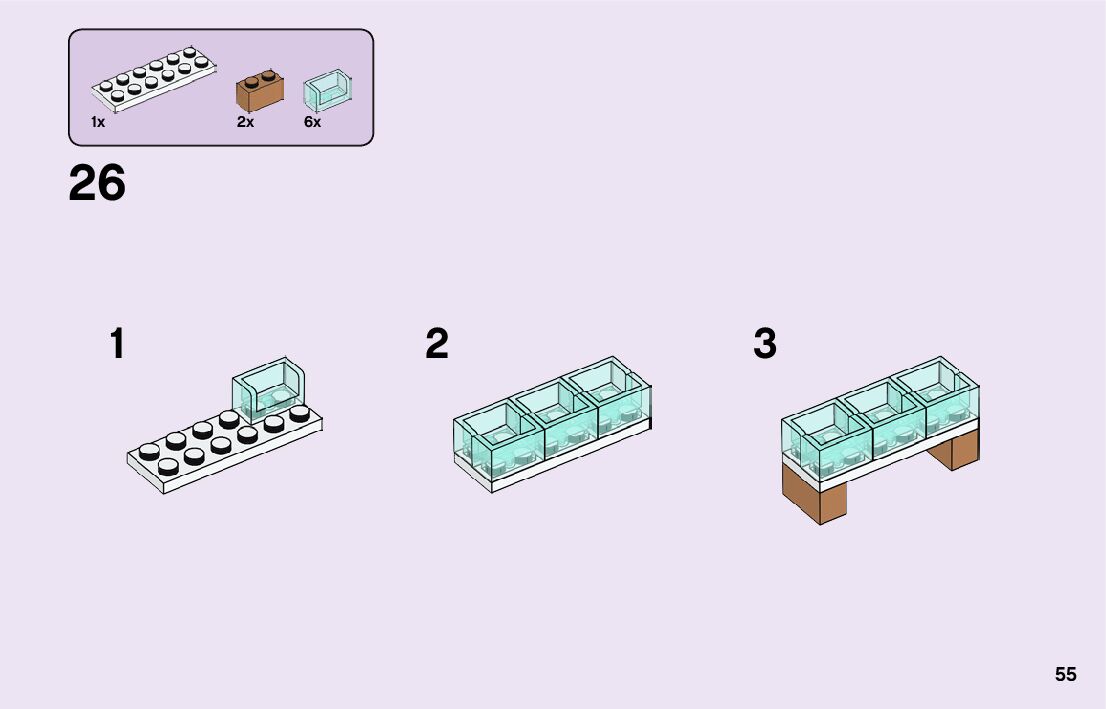 1x
2x
6x

26

1

2

3

55