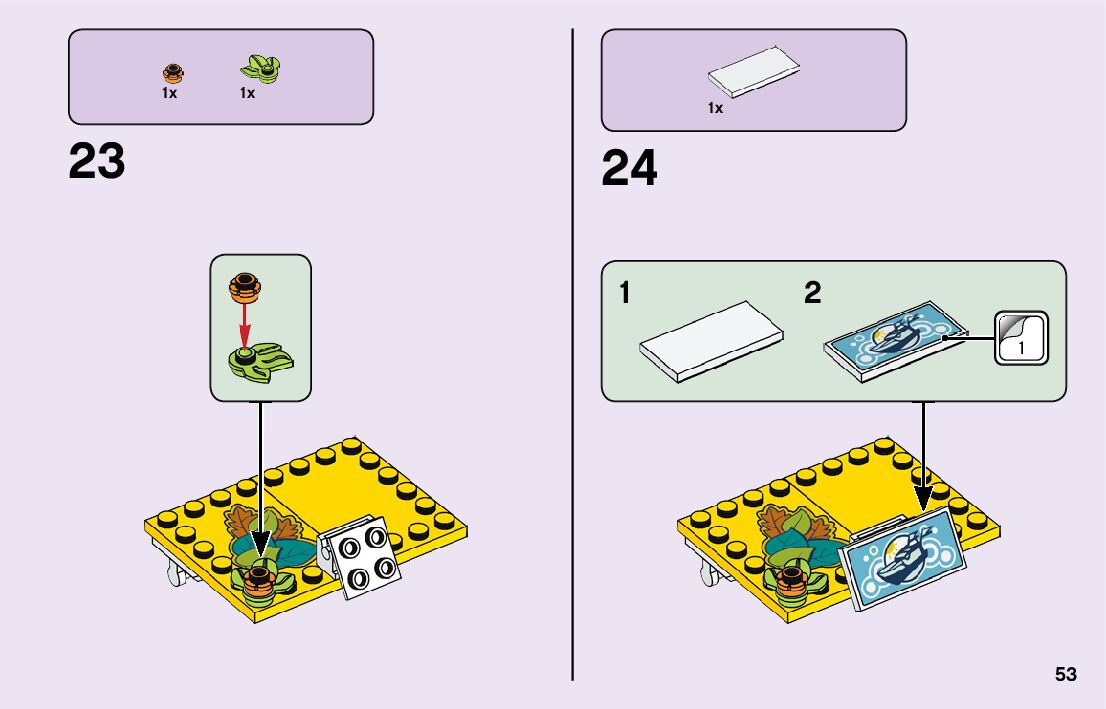 1x 1x

23

1x

24

1

2

1

53