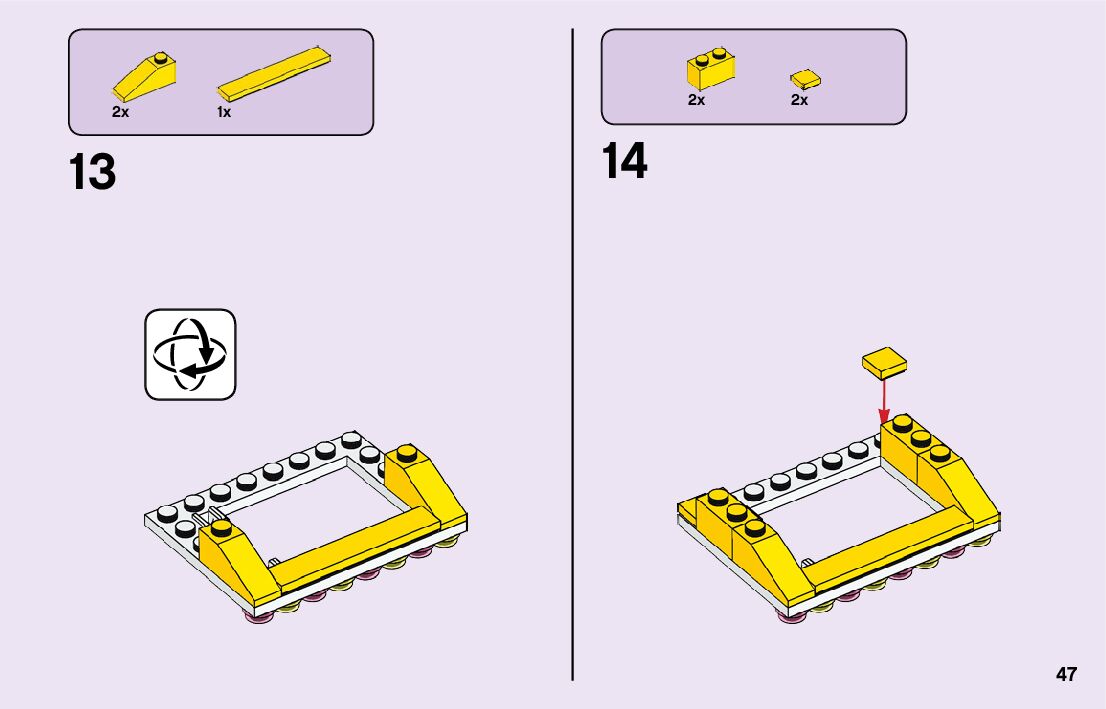 2x 1x

13

2x 2x

14

47