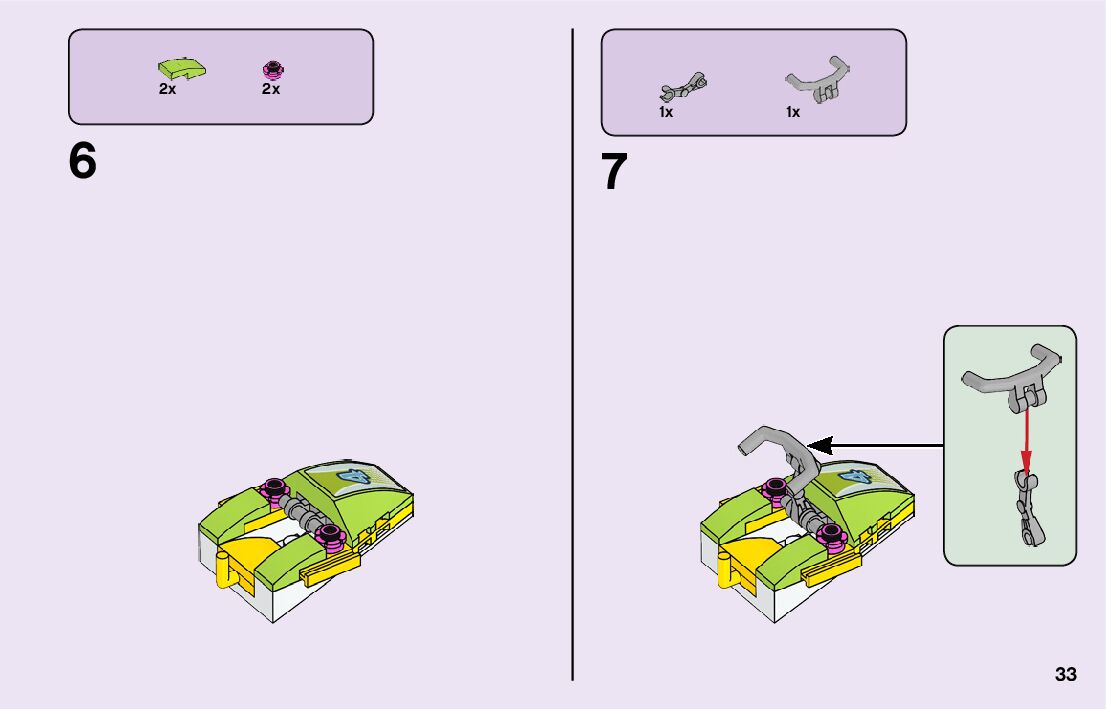 2x 2x

6

1x 1x

7

33