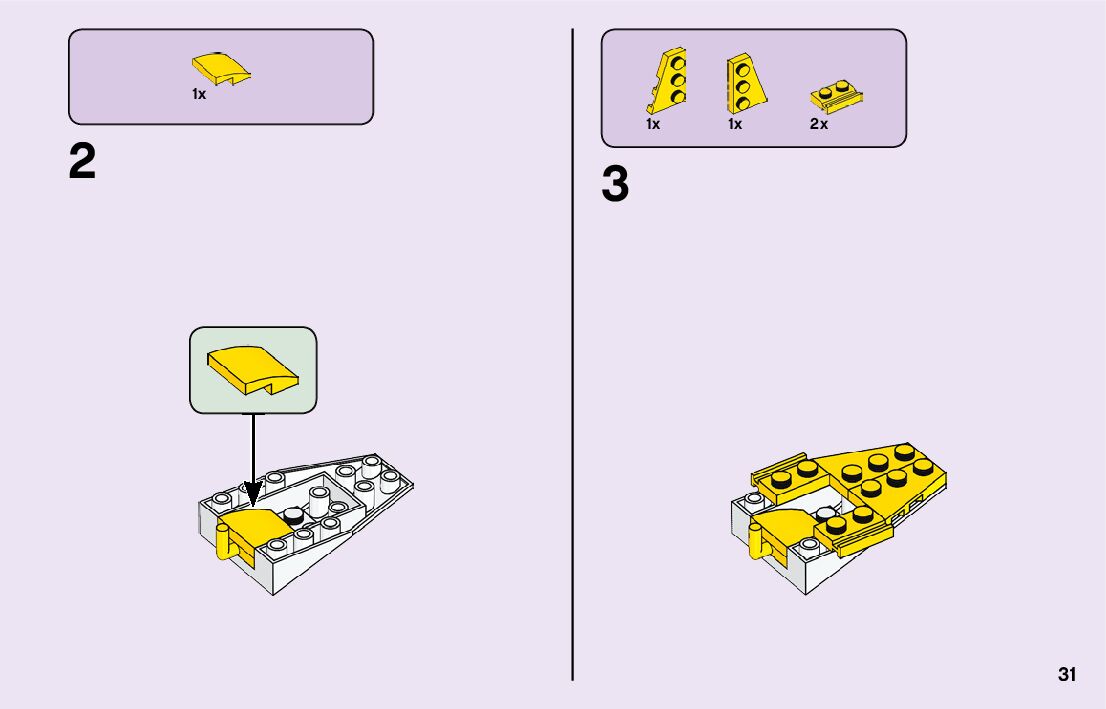 1x

2

1x 1x 2x

3

31