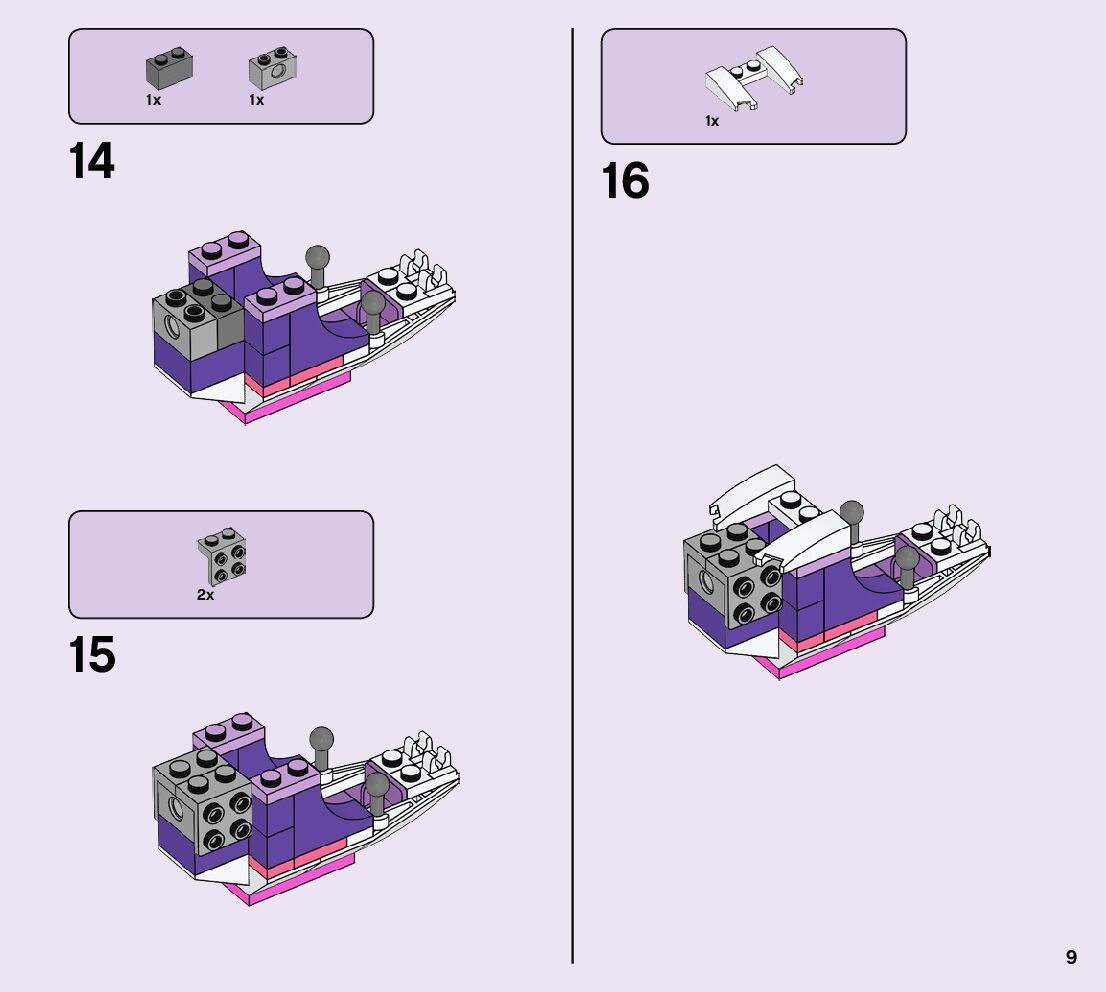 1x 1x

14

2x

15

1x

16

9