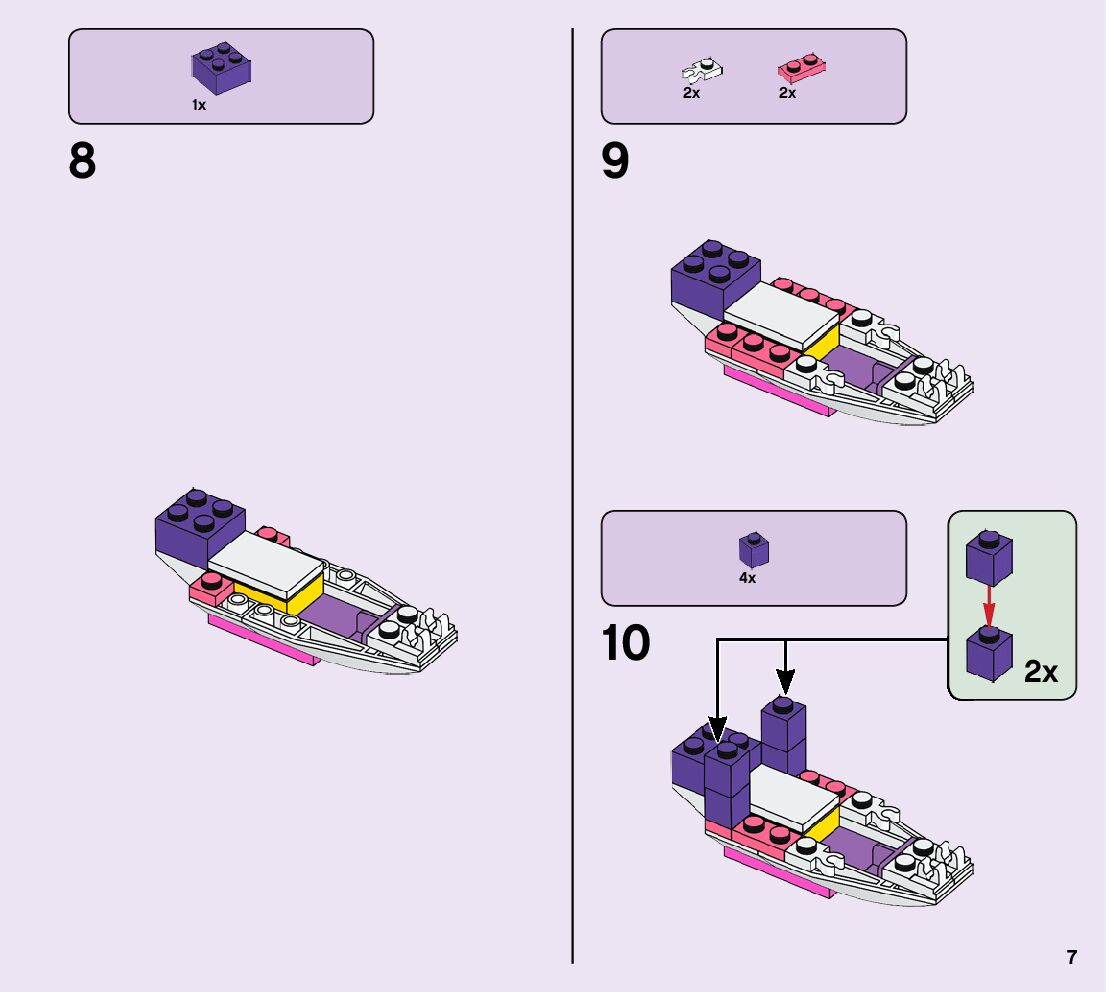 1x

8

2x 2x

9

4x

10

2x

7