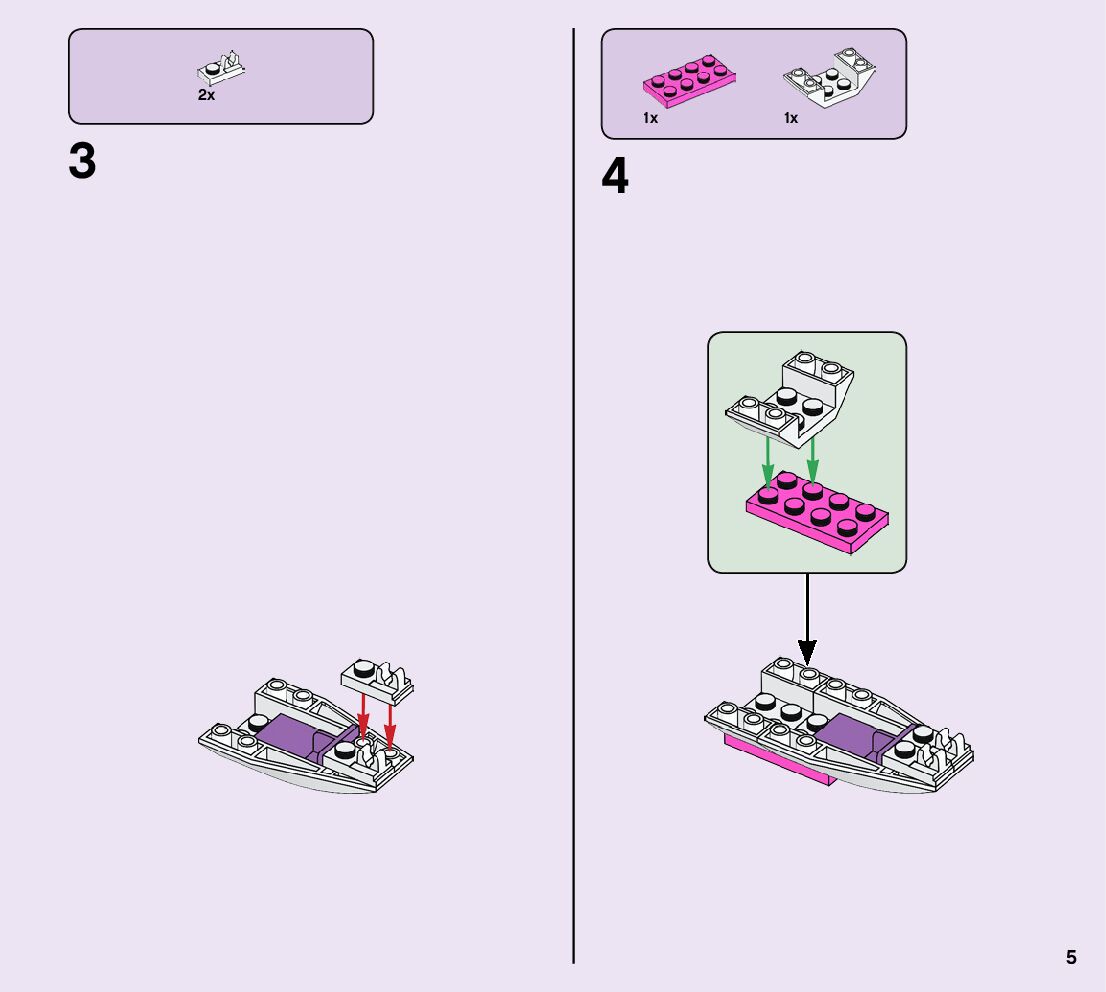 2x

3

1x

1x

4

5