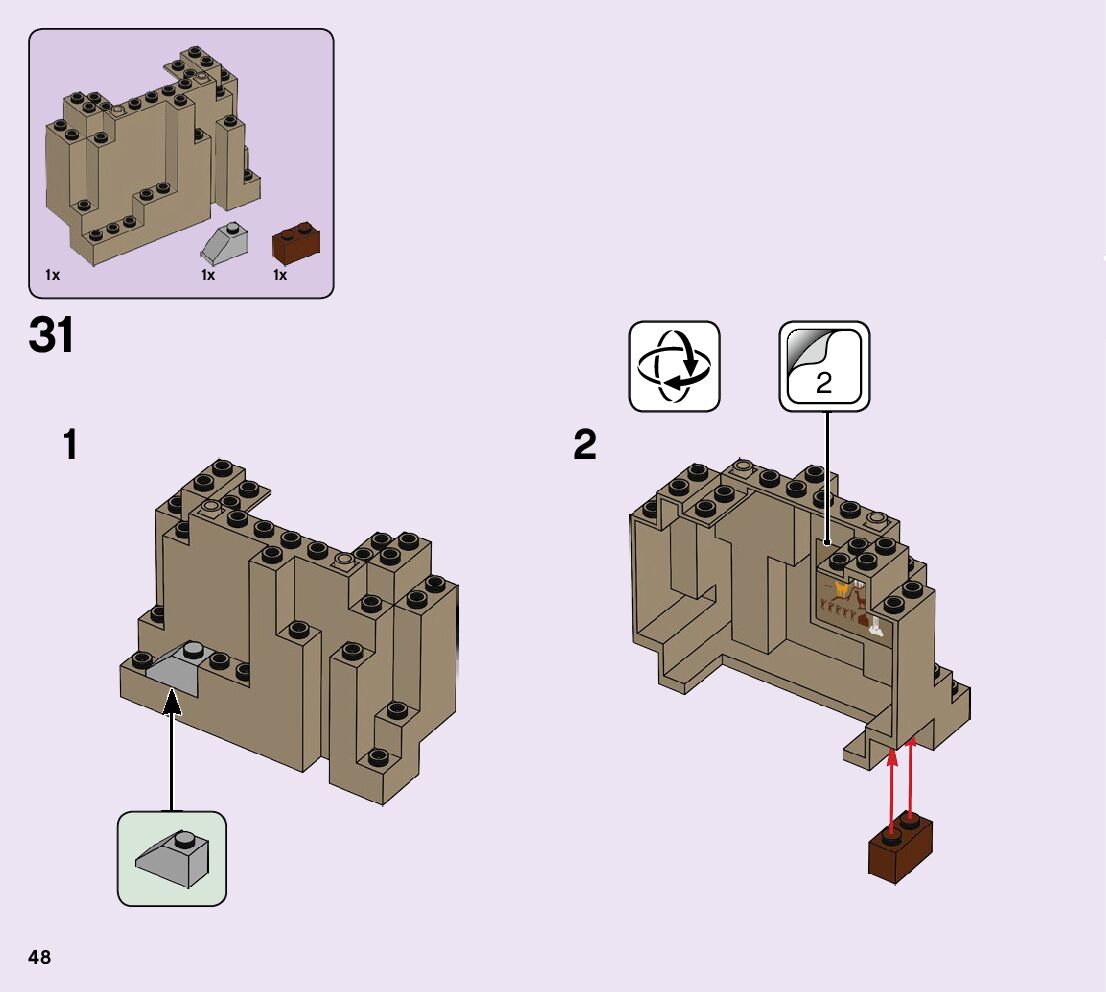 1x 1x 1x

31

1

2

2

48