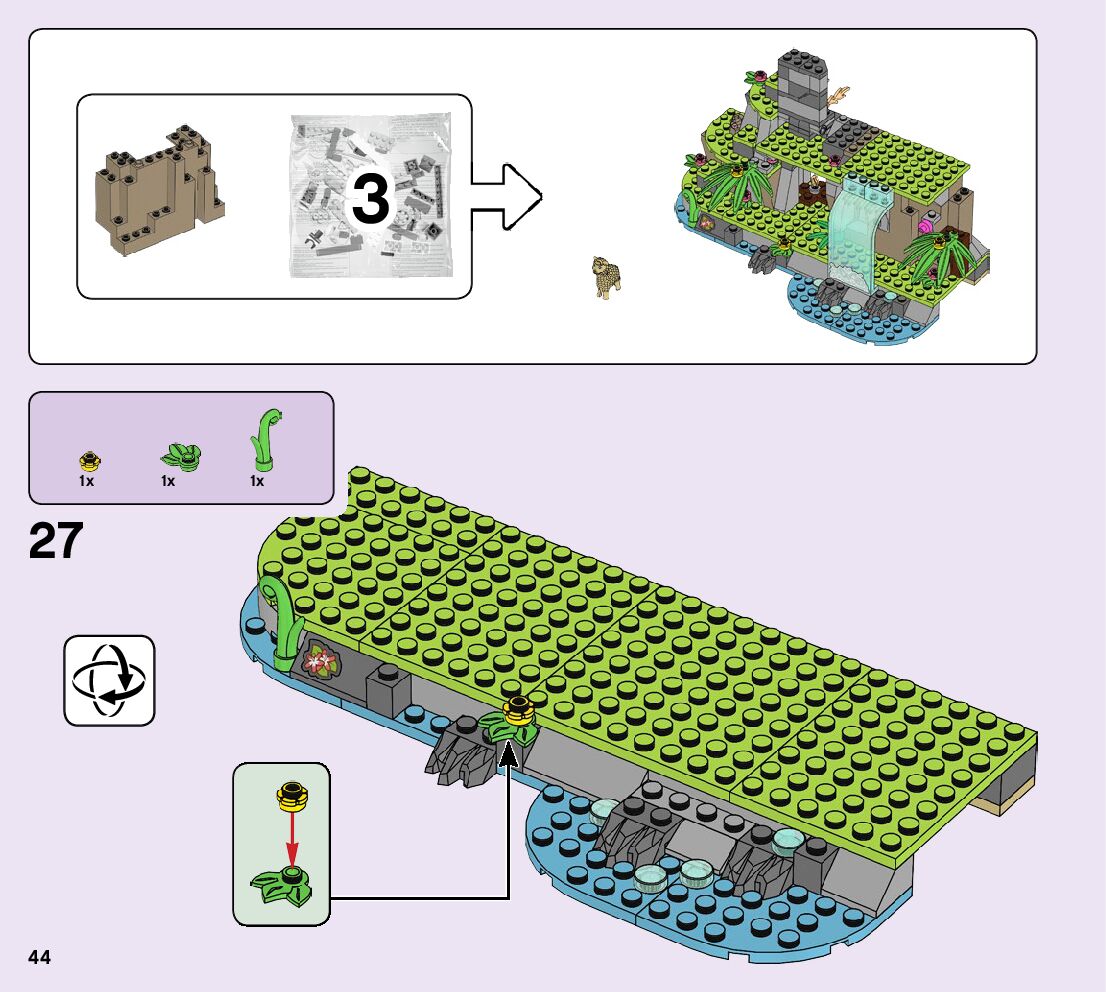 3

1x 1x 1x

27

44