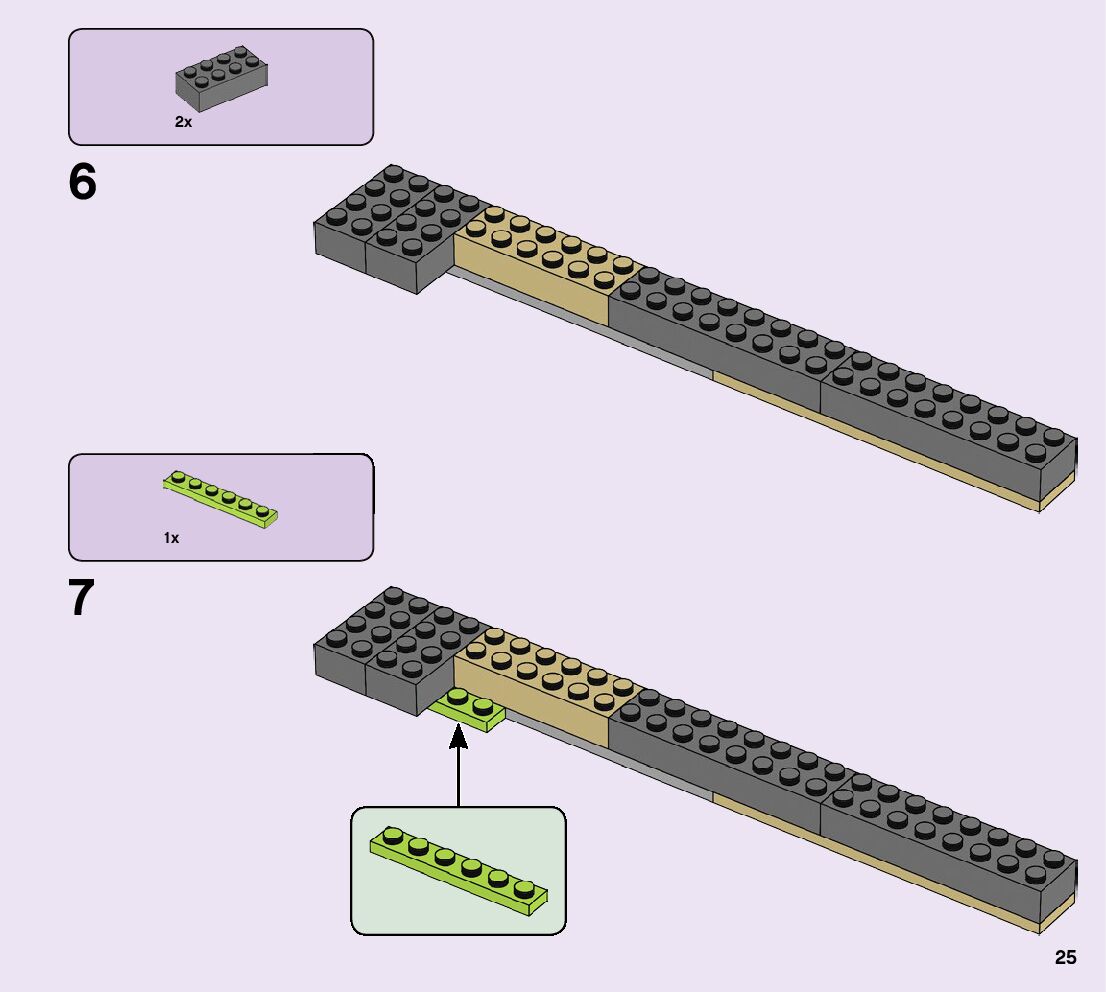 2x

6

1x

7

25