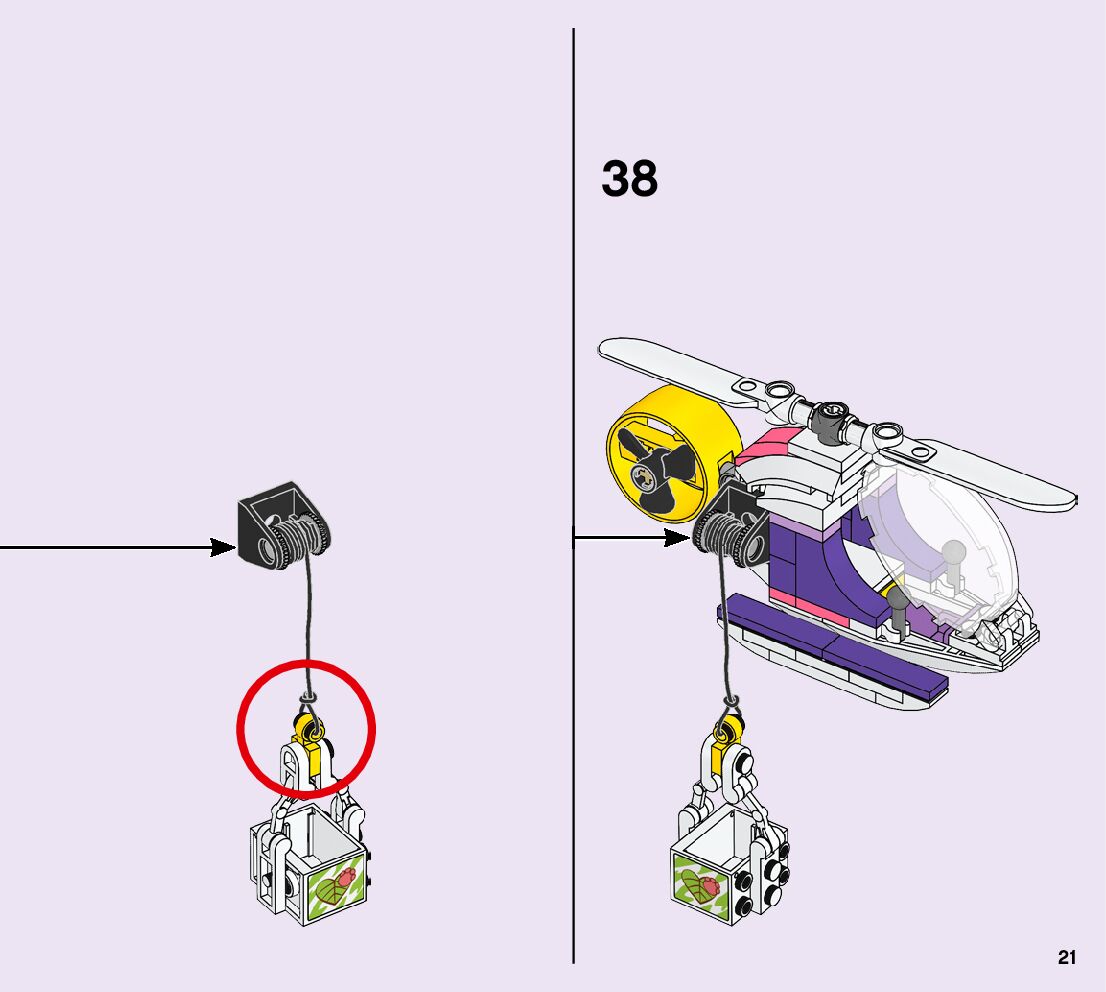 38

21